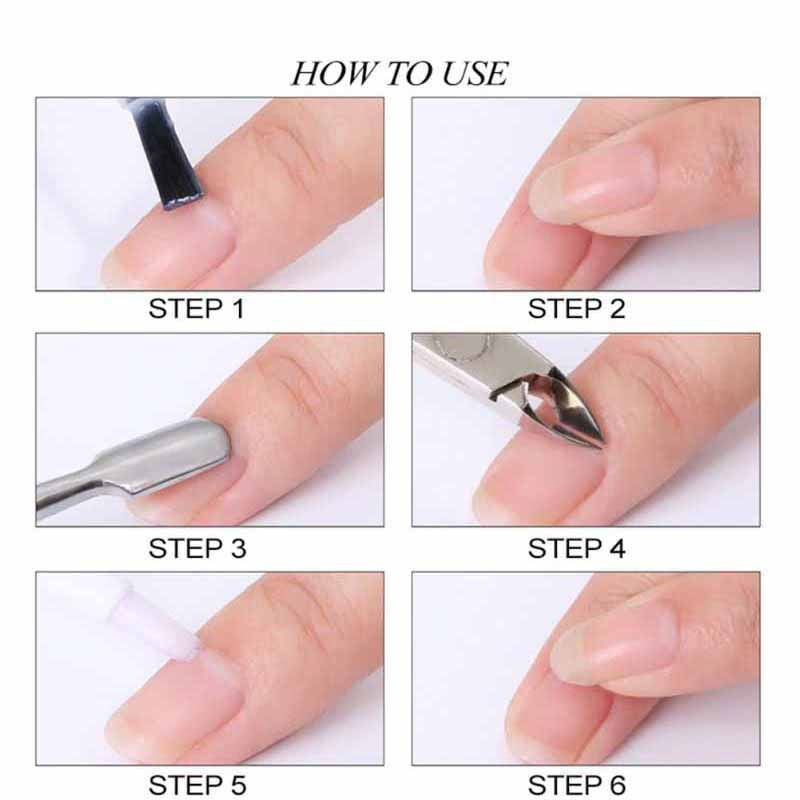 HOW TO USE

STEP 1

STEP 2

STEP 3

STEP 4

STEP 5

STEP 6