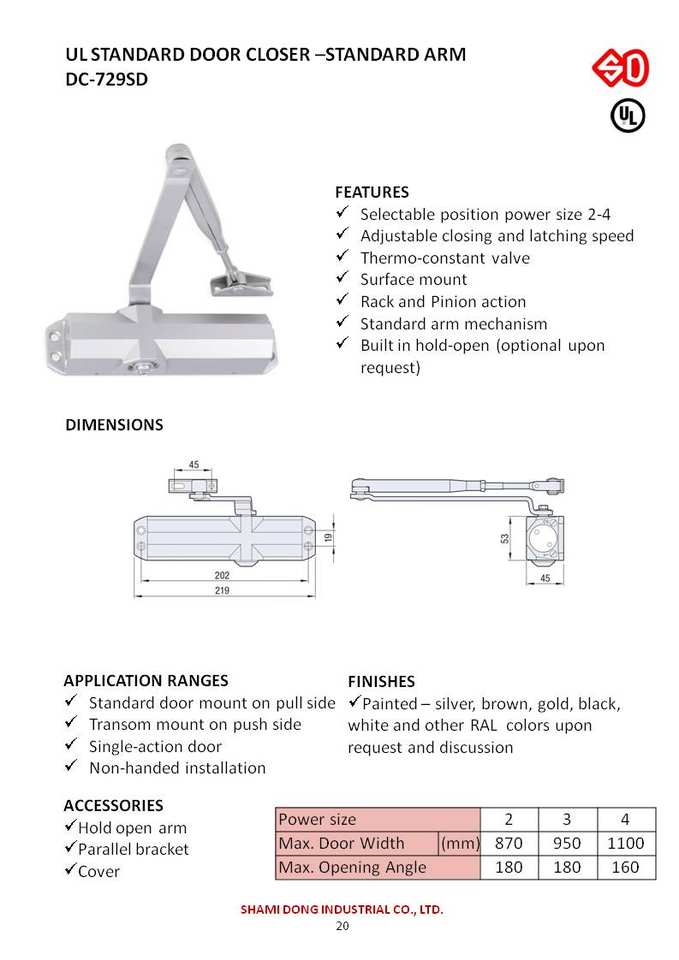 UL STANDARD DOOR CLOSER –STANDARD ARM
DC-729SD

SD

UL

FEATURES
✓ Selectable position power size 2-4
✓ Adjustable closing and latching speed
✓ Thermo-constant valve
✓ Surface mount
✓ Rack and Pinion action
✓ Standard arm mechanism
✓ Built in hold-open (optional upon request)

DIMENSIONS

45
19
202
219
53
45

APPLICATION RANGES
✓ Standard door mount on pull side
✓ Transom mount on push side
✓ Single-action door
✓ Non-handed installation

FINISHES
✓Painted – silver, brown, gold, black, white and other RAL colors upon request and discussion

ACCESSORIES
✓Hold open arm
✓Parallel bracket
✓Cover

| Power size | | 2 | 3 | 4 |
|---|---|---|---|---|
| Max. Door Width | (mm) | 870 | 950 | 1100 |
| Max. Opening Angle | | 180 | 180 | 160 |

SHAMI DONG INDUSTRIAL CO., LTD.
20