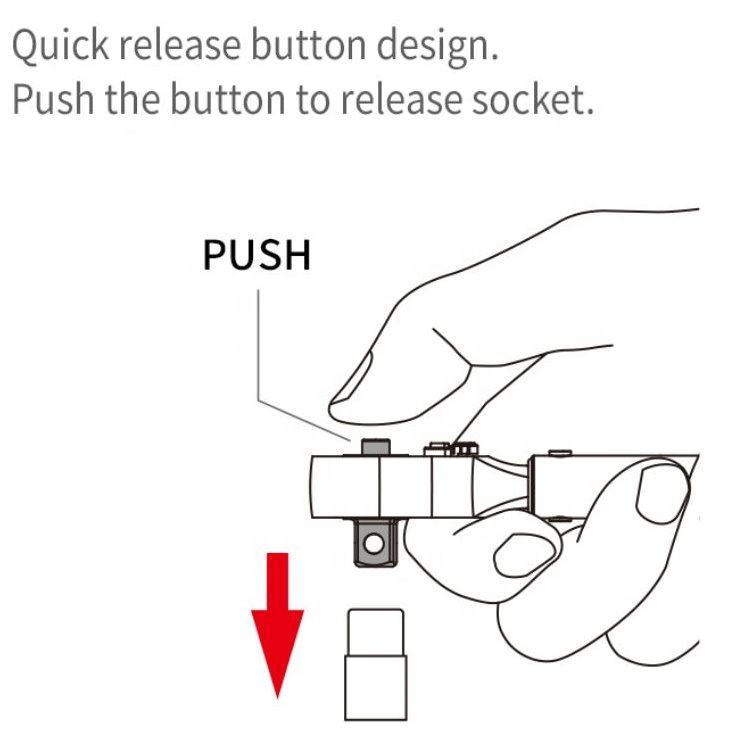 Quick release button design.
Push the button to release socket.

PUSH