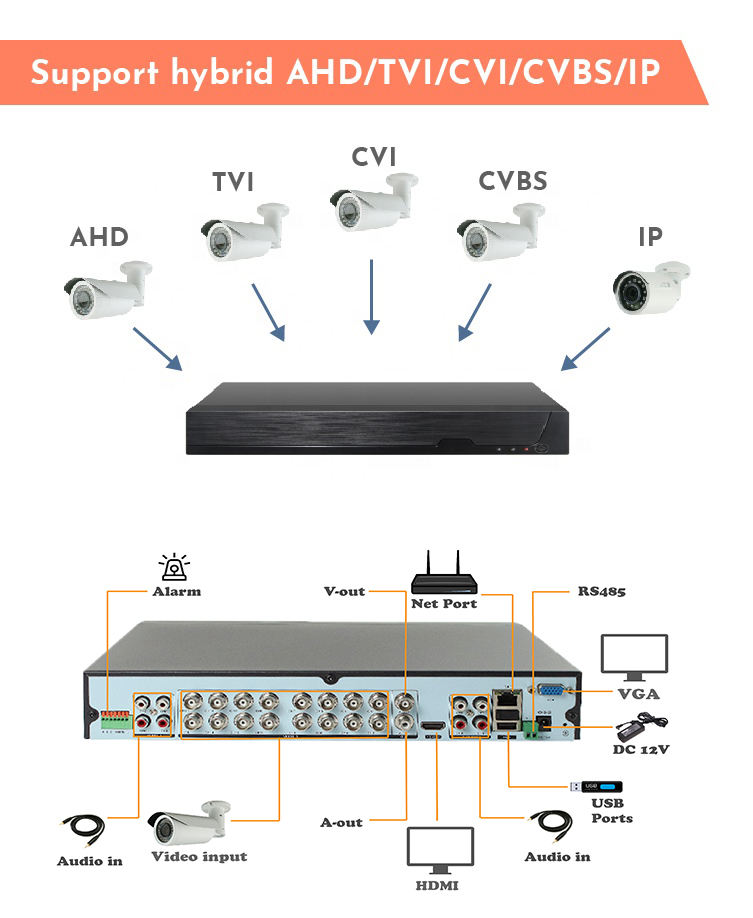 Support hybrid AHD/TVI/CVI/CVBS/IP

AHD
TVI
CVI
CVBS
IP

Alarm
V-out
Net Port
RS485
VGA
DC 12V
USB Ports
Audio in
Video input
A-out
HDMI
Audio in