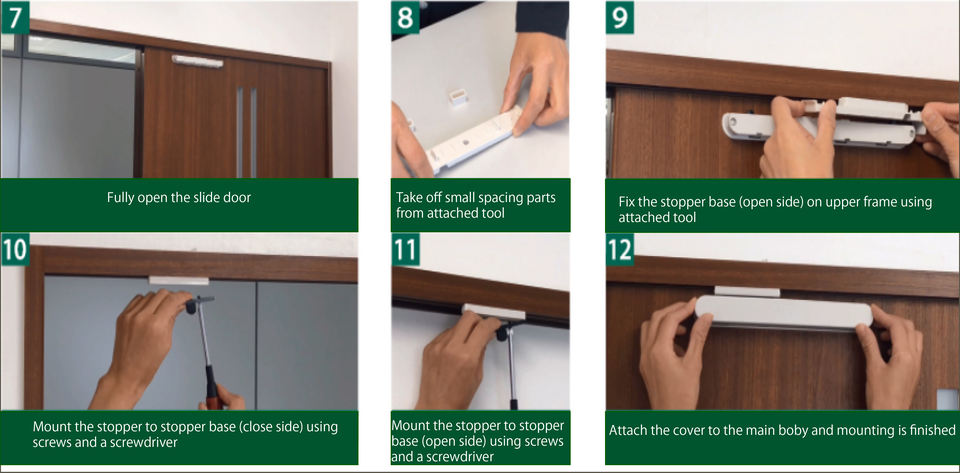 7

Fully open the slide door

8

Take off small spacing parts from attached tool

9

Fix the stopper base (open side) on upper frame using attached tool

10

Mount the stopper to stopper base (close side) using screws and a screwdriver

11

Mount the stopper to stopper base (open side) using screws and a screwdriver

12

Attach the cover to the main boby and mounting is finished