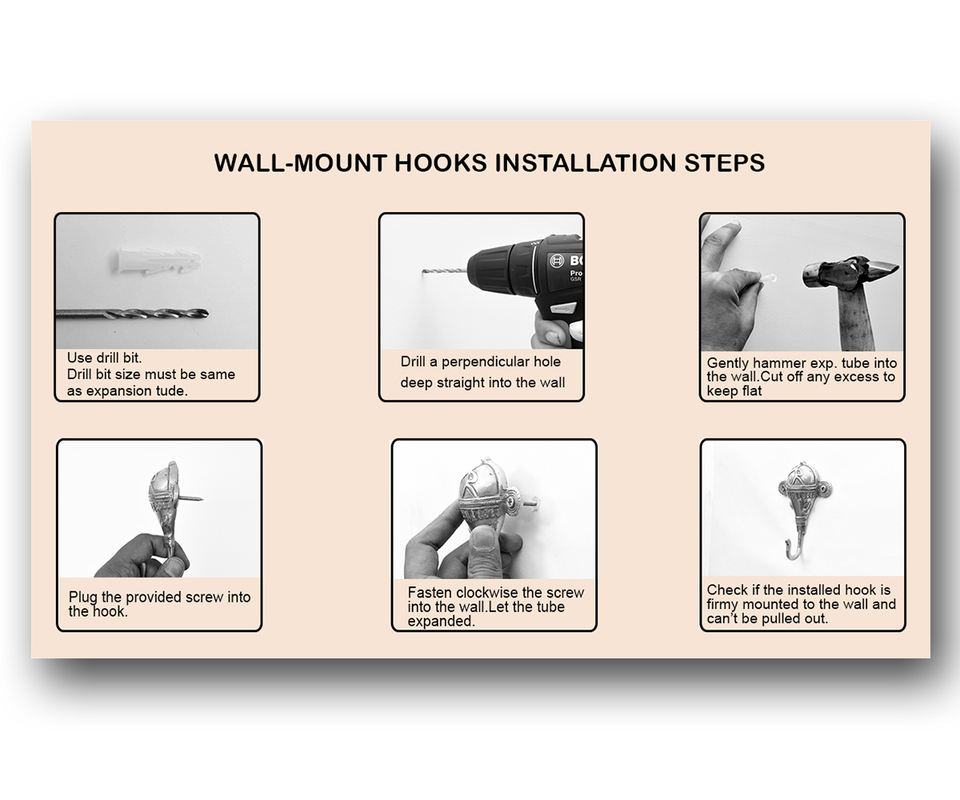 WALL-MOUNT HOOKS INSTALLATION STEPS

Use drill bit.
Drill bit size must be same as expansion tude.

BO
Pro
GSR

Drill a perpendicular hole deep straight into the wall

Gently hammer exp. tube into the wall.Cut off any excess to keep flat

Plug the provided screw into the hook.

Fasten clockwise the screw into the wall.Let the tube expanded.

Check if the installed hook is firmy mounted to the wall and can't be pulled out.