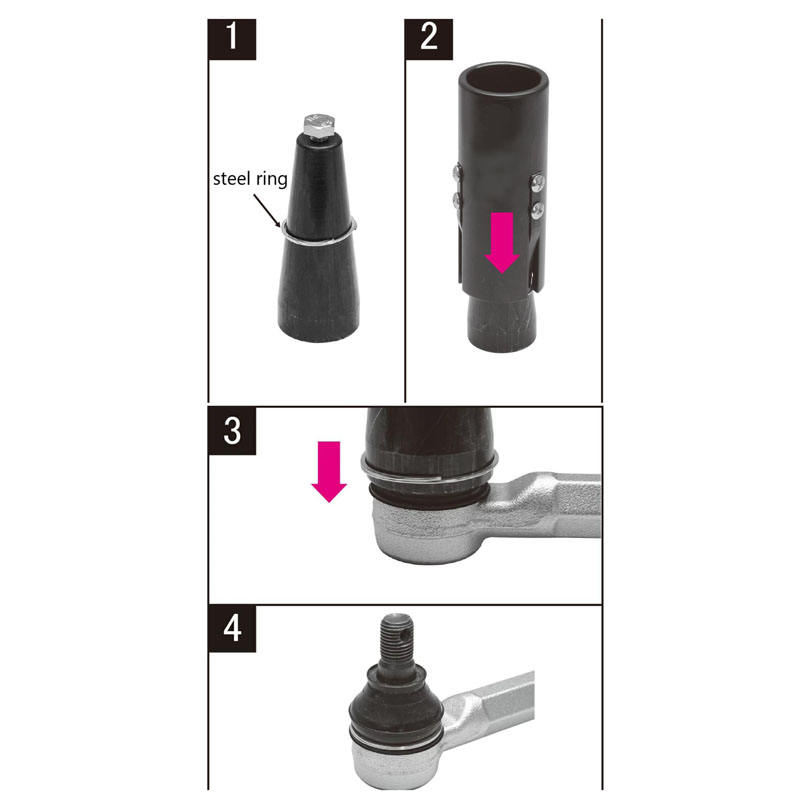 1

steel ring

2

3

4