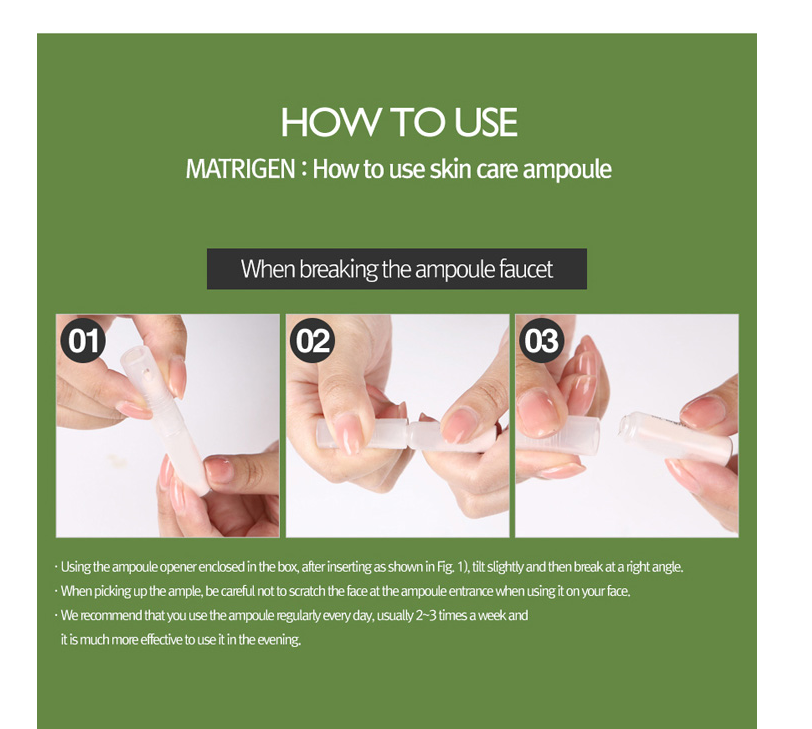 HOW TO USE

MATRIGEN : How to use skin care ampoule

When breaking the ampoule faucet

01

02

03

· Using the ampoule opener enclosed in the box, after inserting as shown in Fig. 1), tilt slightly and then break at a right angle.

· When picking up the ample, be careful not to scratch the face at the ampoule entrance when using it on your face.

· We recommend that you use the ampoule regularly every day, usually 2~3 times a week and it is much more effective to use it in the evening.