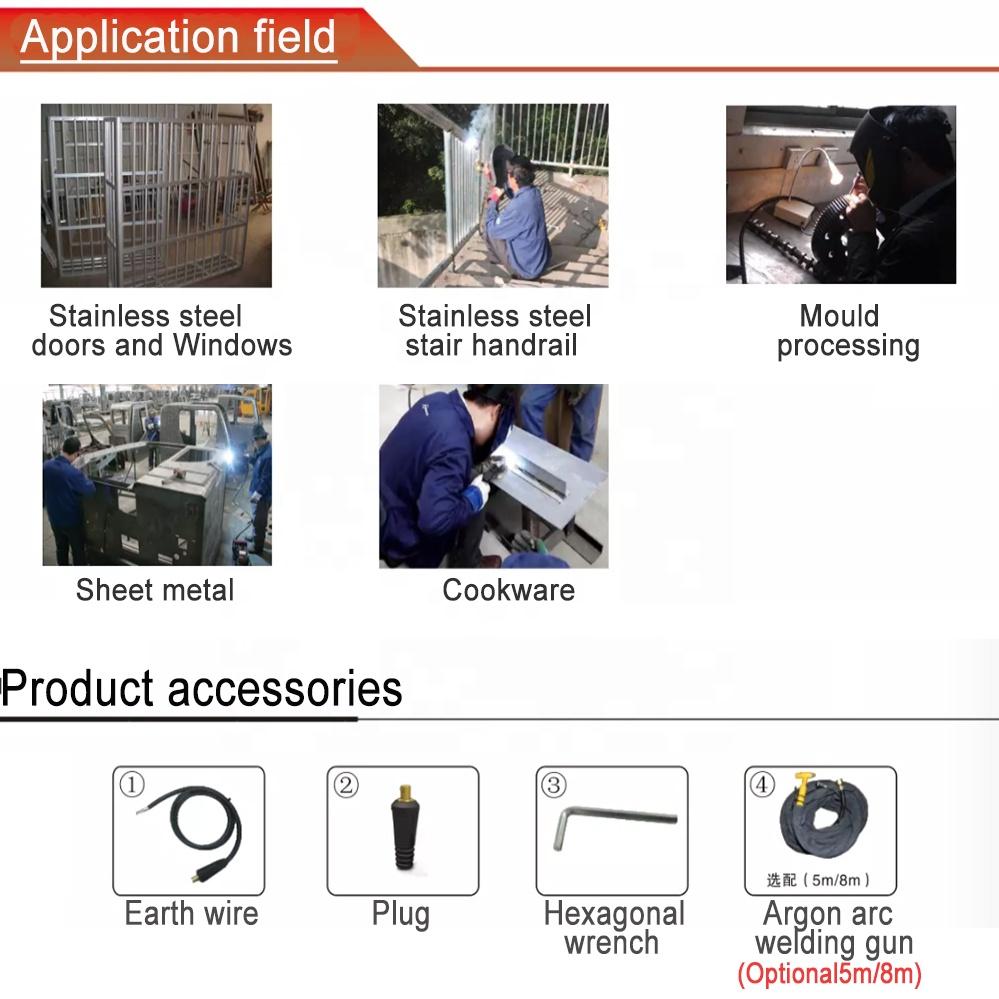 Application field

Stainless steel doors and Windows

Stainless steel stair handrail

Mould processing

Sheet metal

Cookware

Product accessories

①
Earth wire

②
Plug

③
Hexagonal wrench

④
选配（5m/8m）
Argon arc welding gun
(Optional5m/8m)