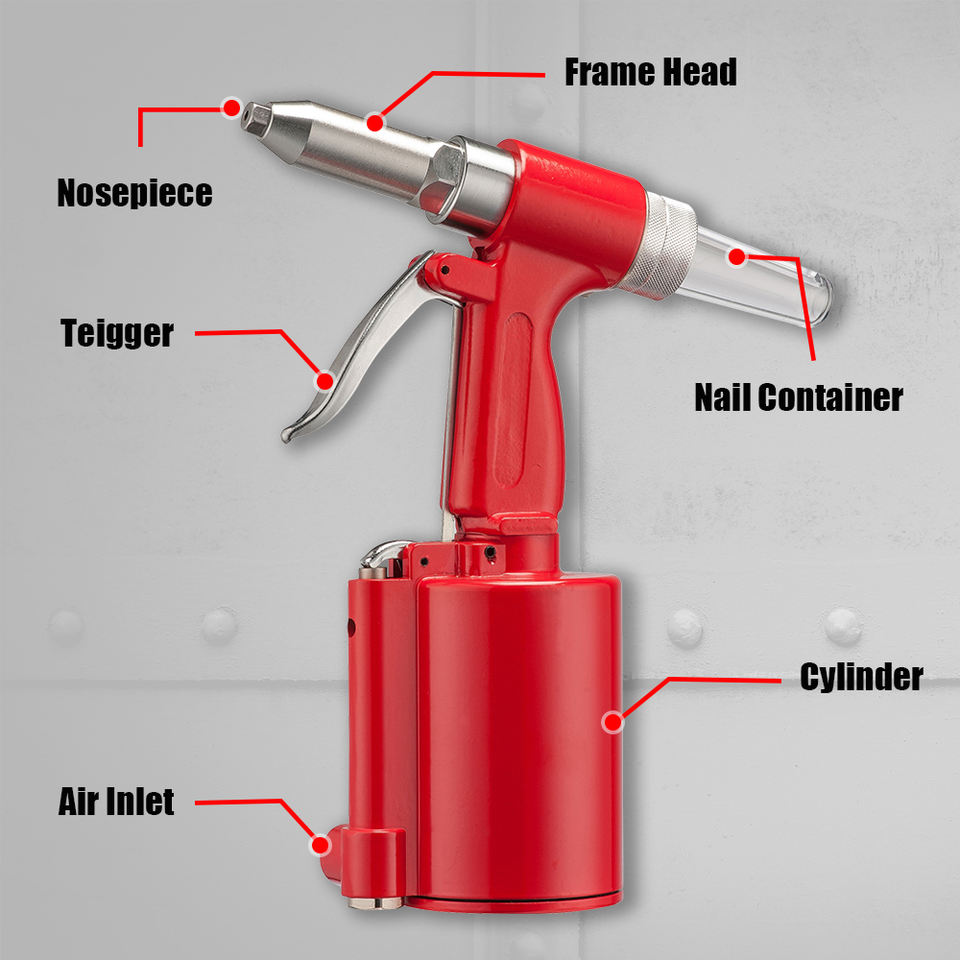 Frame Head

Nosepiece

Teigger

Nail Container

Cylinder

Air Inlet