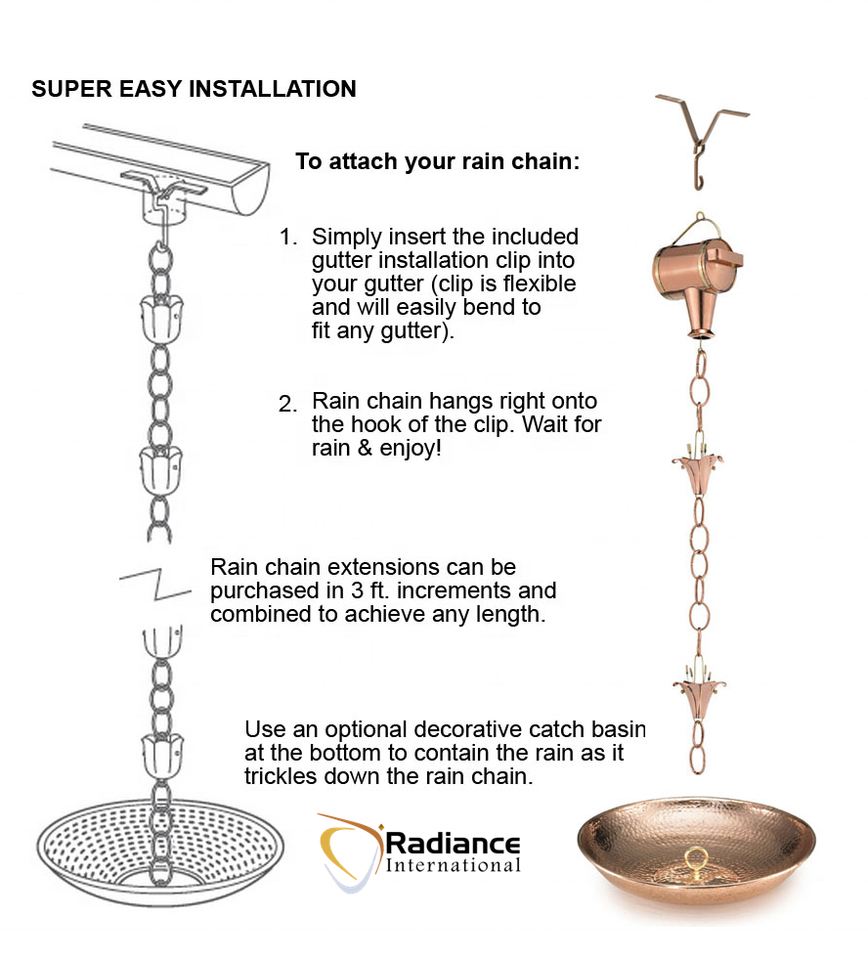 SUPER EASY INSTALLATION

To attach your rain chain:

1. Simply insert the included gutter installation clip into your gutter (clip is flexible and will easily bend to fit any gutter).

2. Rain chain hangs right onto the hook of the clip. Wait for rain & enjoy!

Rain chain extensions can be purchased in 3 ft. increments and combined to achieve any length.

Use an optional decorative catch basin at the bottom to contain the rain as it trickles down the rain chain.

Radiance International