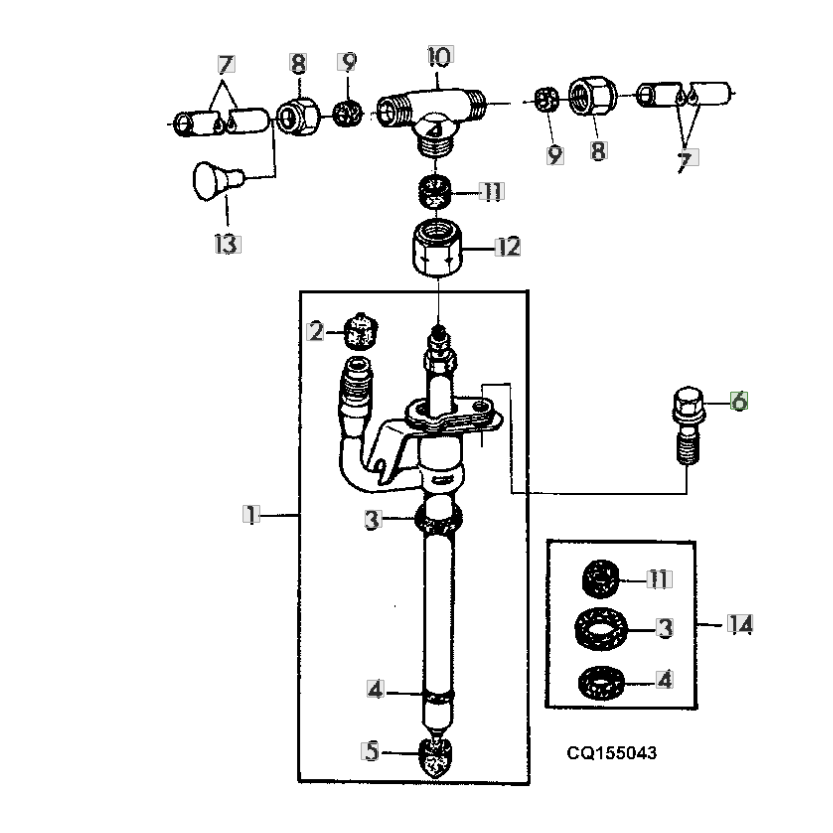 7
8
9
10
9
8
7
13
11
12
2
6
1
3
11
3
14
4
4
5
CQ155043