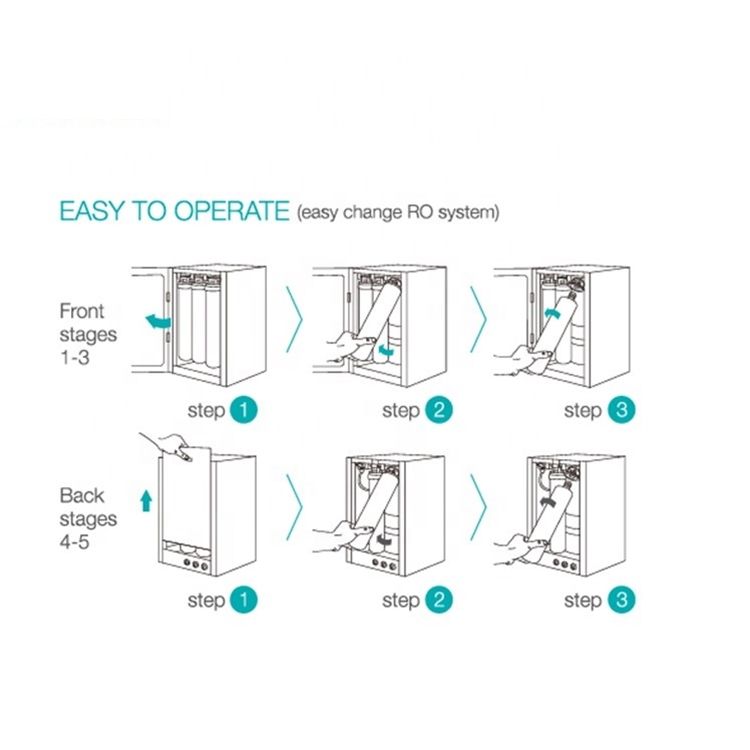 EASY TO OPERATE (easy change RO system)

Front stages 1-3

step 1

step 2

step 3

Back stages 4-5

step 1

step 2

step 3