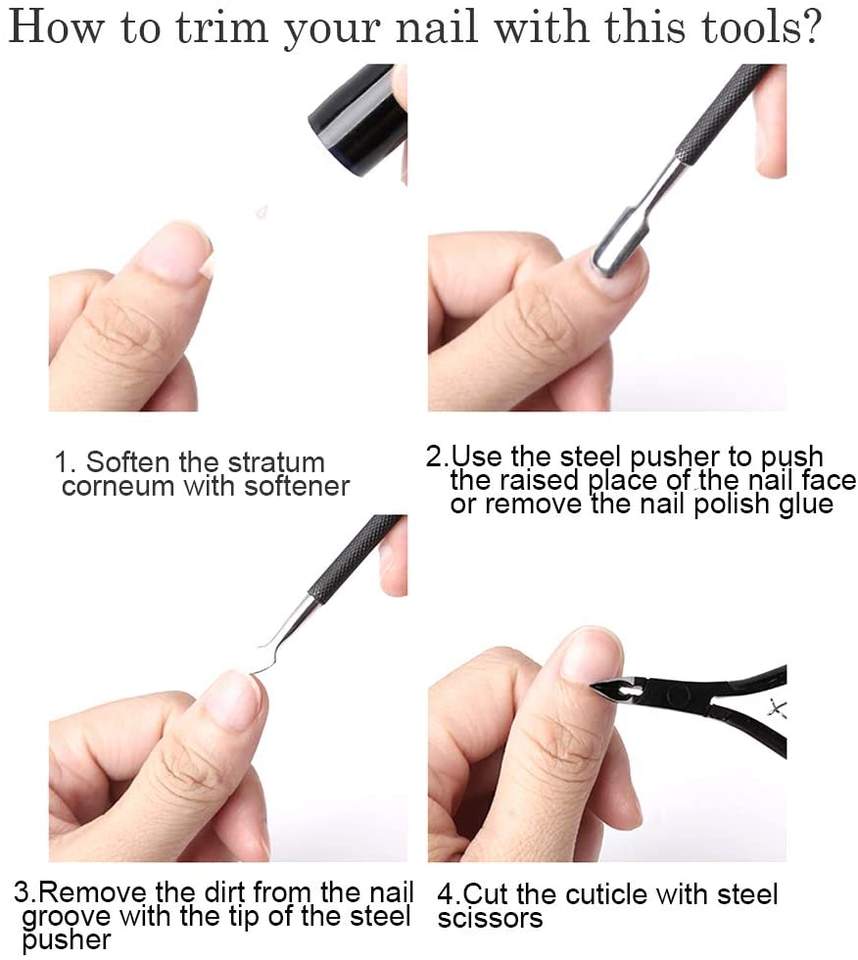 How to trim your nail with this tools?

1. Soften the stratum corneum with softener

2.Use the steel pusher to push the raised place of the nail face or remove the nail polish glue

3.Remove the dirt from the nail groove with the tip of the steel pusher

4.Cut the cuticle with steel scissors