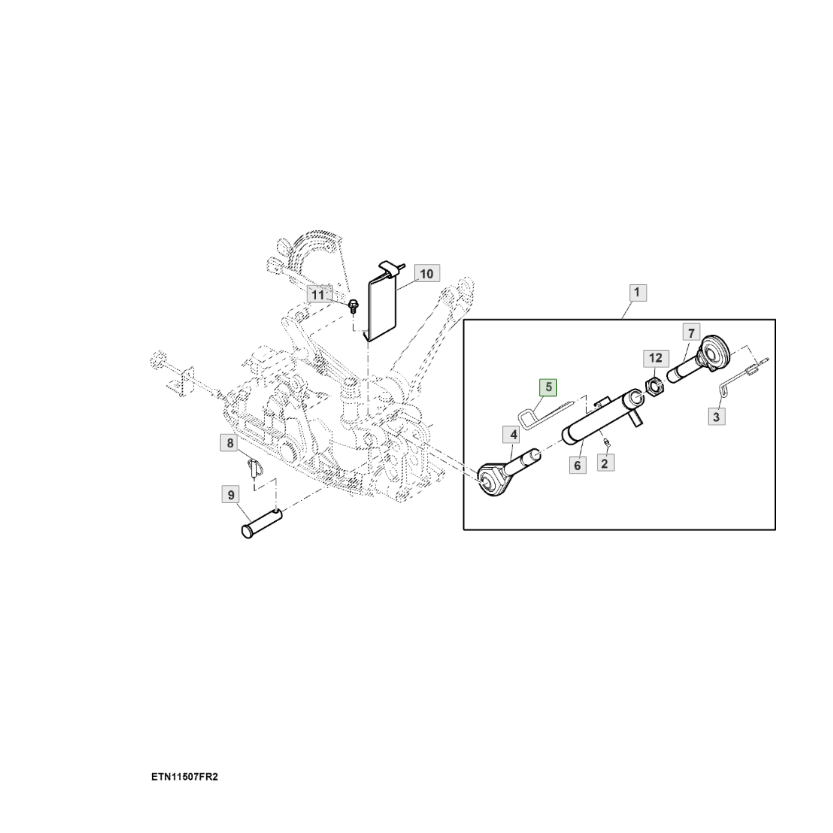 10
11
1
7
12
5
3
4
6
2
8
9
ETN11507FR2