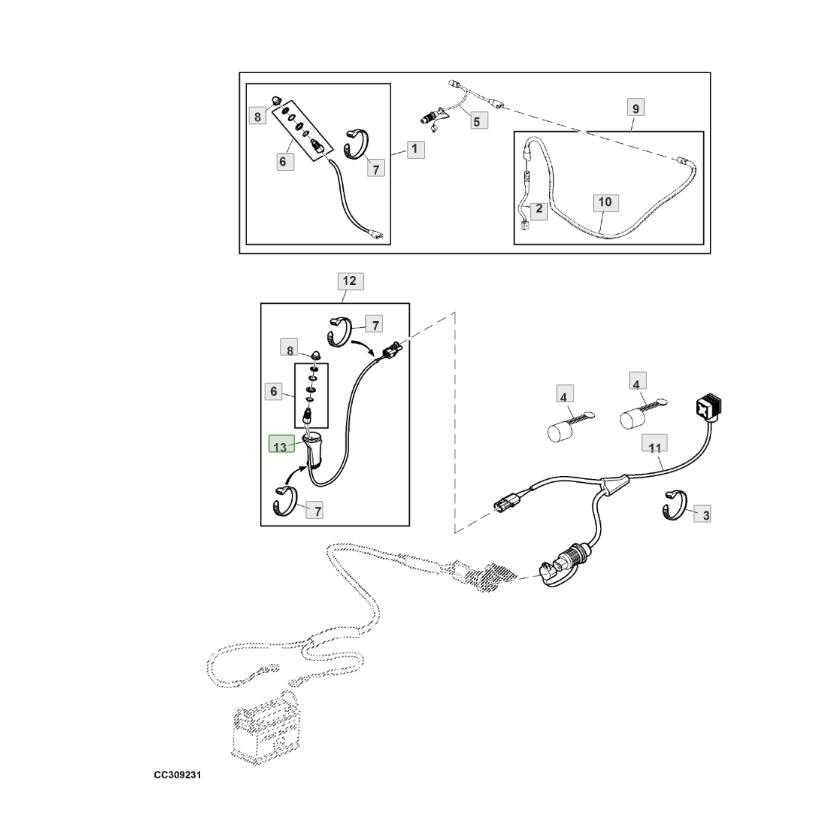 8
6
7
1
5
9
2
10
12
7
8
6
13
7
4
4
11
3
CC309231