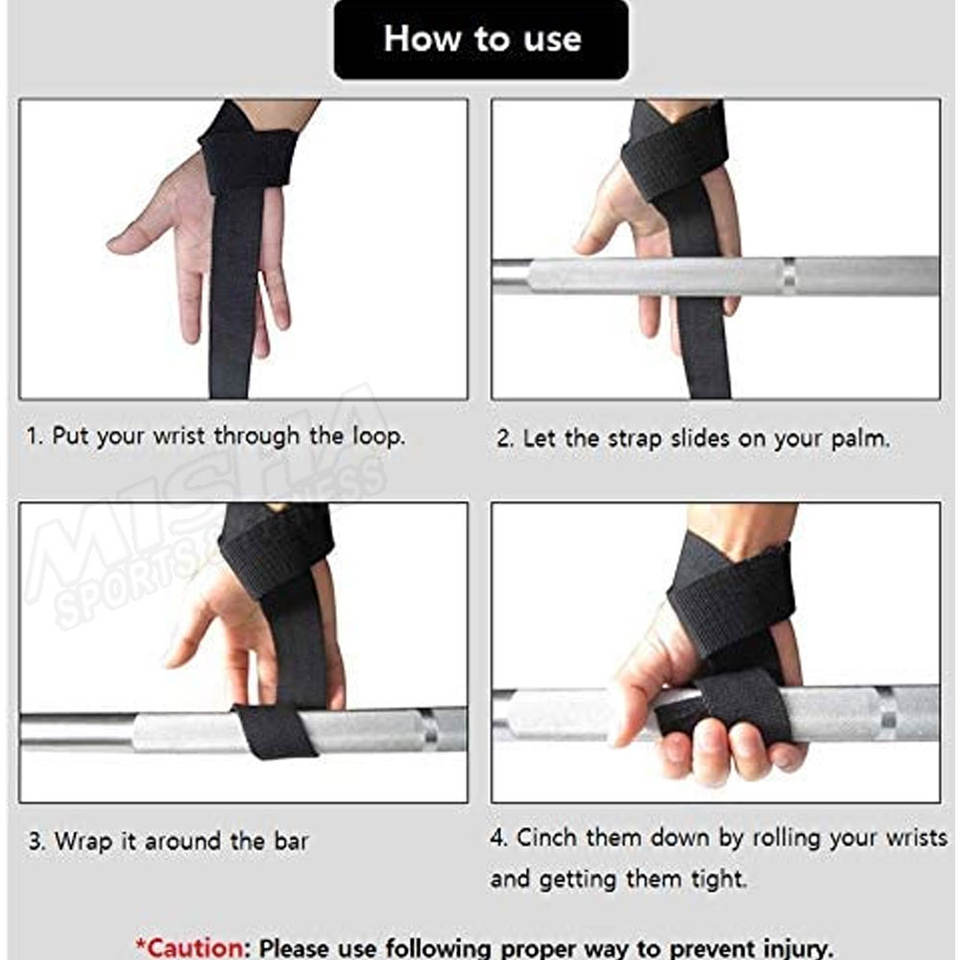 How to use

1. Put your wrist through the loop.

2. Let the strap slides on your palm.

MISHA SPORTS & FITNESS

3. Wrap it around the bar

4. Cinch them down by rolling your wrists and getting them tight.

*Caution: Please use following proper way to prevent injury.