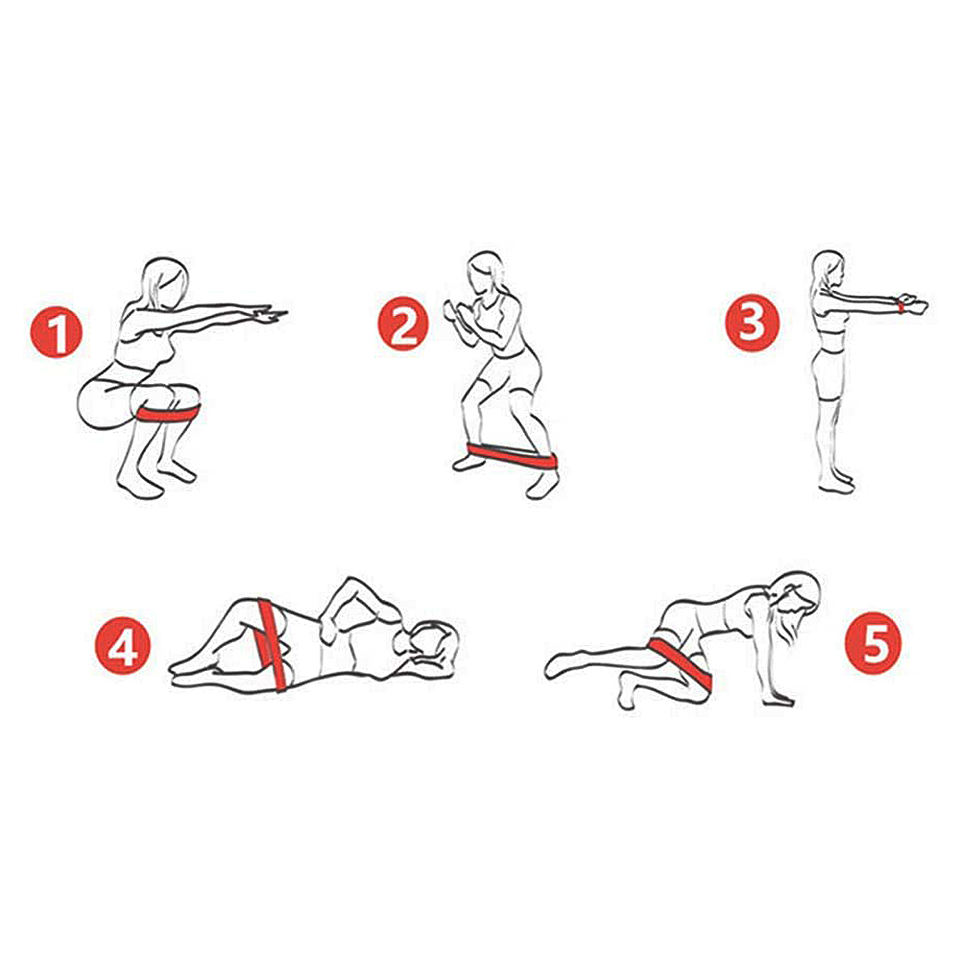 1

2

3

4

5