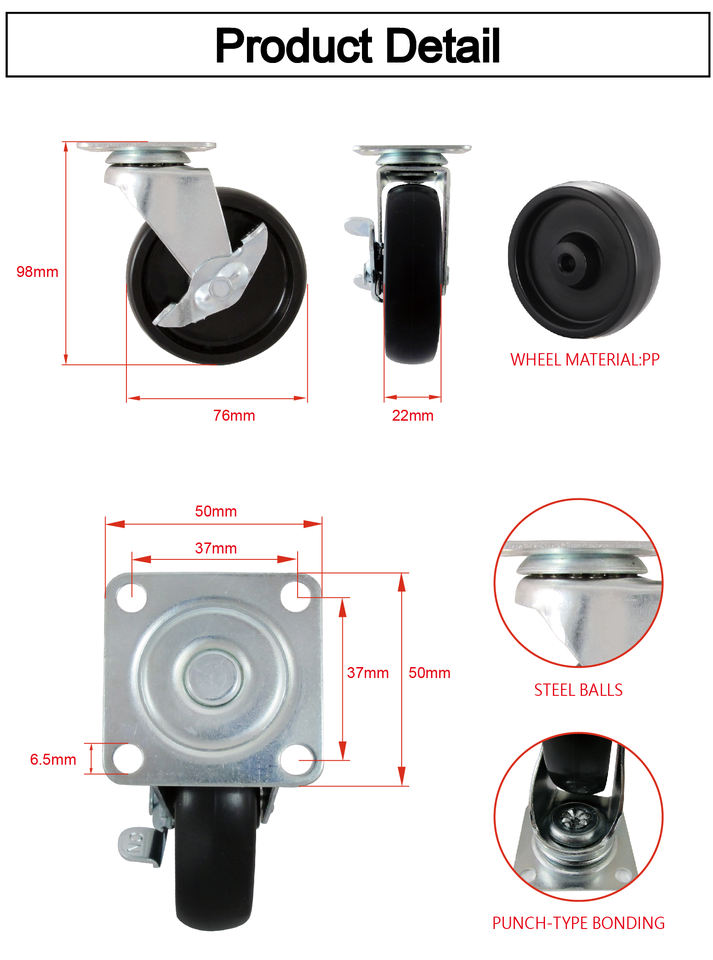 Product Detail

98mm

76mm

22mm

WHEEL MATERIAL:PP

50mm

37mm

37mm

50mm

6.5mm

STEEL BALLS

PUNCH-TYPE BONDING