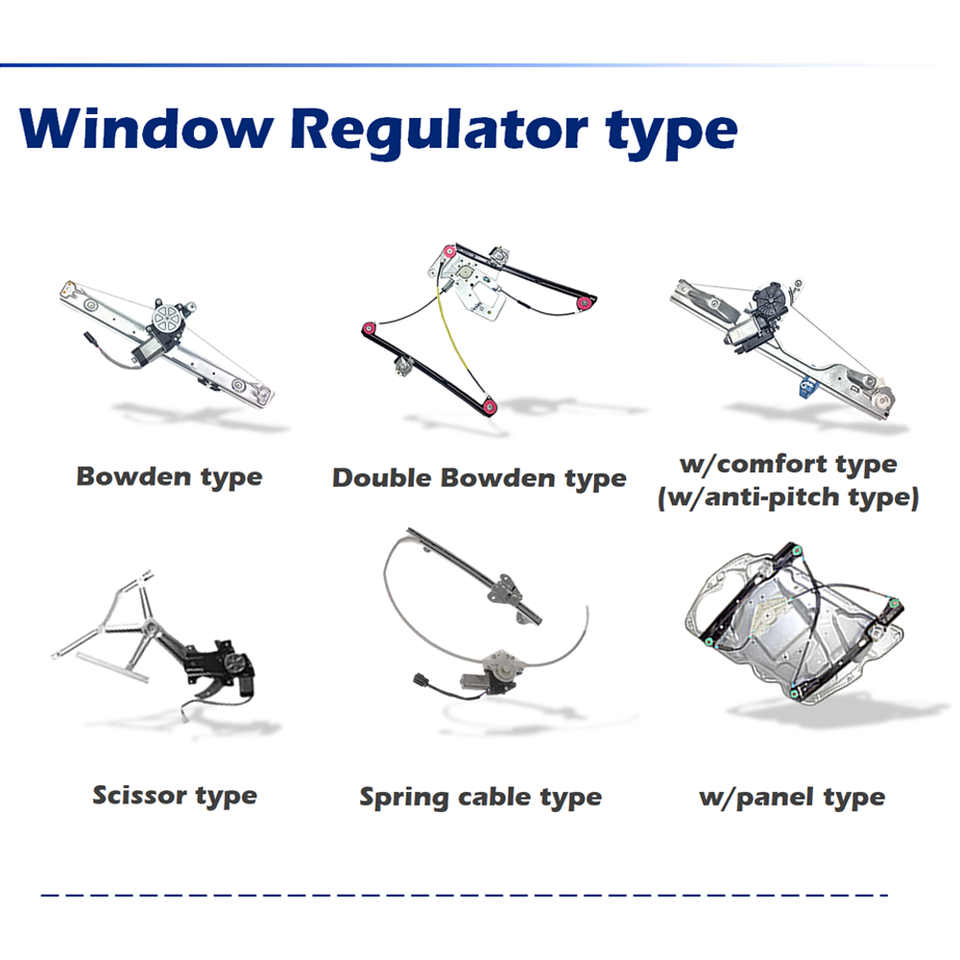 Window Regulator type

Bowden type

Double Bowden type

w/comfort type
(w/anti-pitch type)

Scissor type

Spring cable type

w/panel type