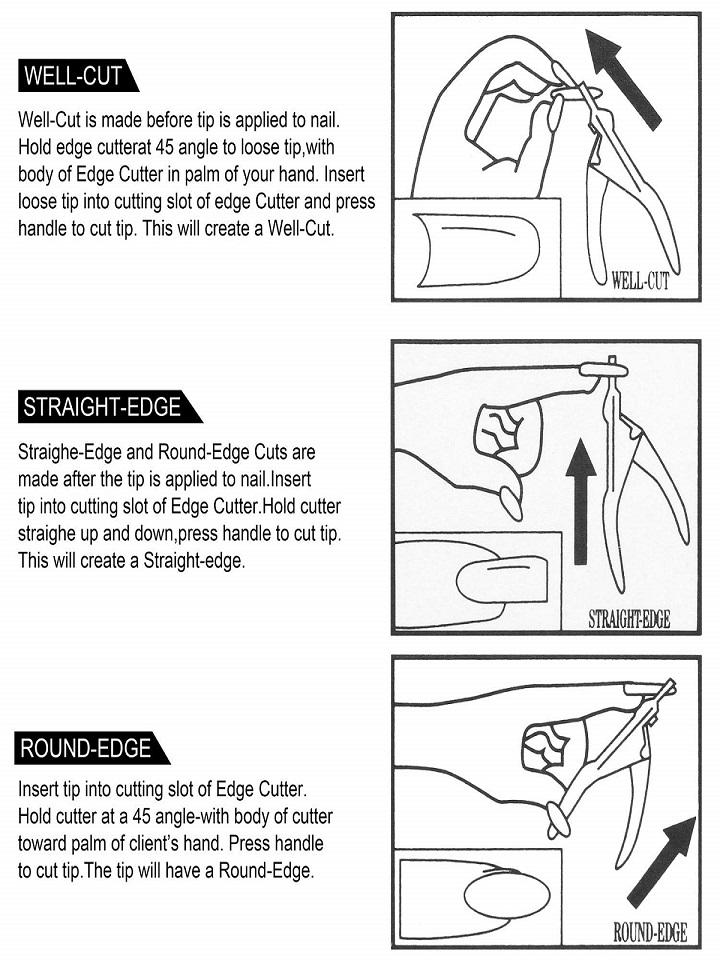 WELL-CUT

Well-Cut is made before tip is applied to nail. Hold edge cutterat 45 angle to loose tip,with body of Edge Cutter in palm of your hand. Insert loose tip into cutting slot of edge Cutter and press handle to cut tip. This will create a Well-Cut.

WELL-CUT

STRAIGHT-EDGE

Straighe-Edge and Round-Edge Cuts are made after the tip is applied to nail.Insert tip into cutting slot of Edge Cutter.Hold cutter straighe up and down,press handle to cut tip. This will create a Straight-edge.

STRAIGHT-EDGE

ROUND-EDGE

Insert tip into cutting slot of Edge Cutter. Hold cutter at a 45 angle-with body of cutter toward palm of client's hand. Press handle to cut tip.The tip will have a Round-Edge.

ROUND-EDGE