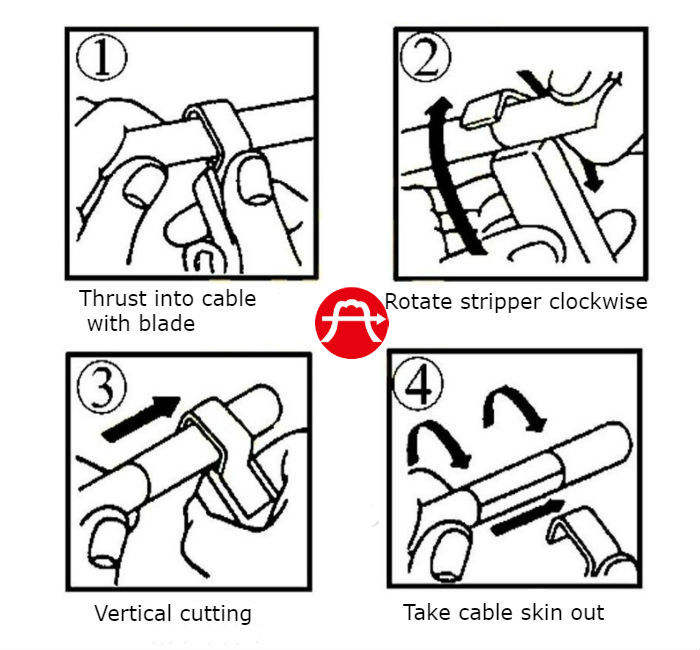 ①

Thrust into cable with blade

②

Rotate stripper clockwise

③

Vertical cutting

④

Take cable skin out