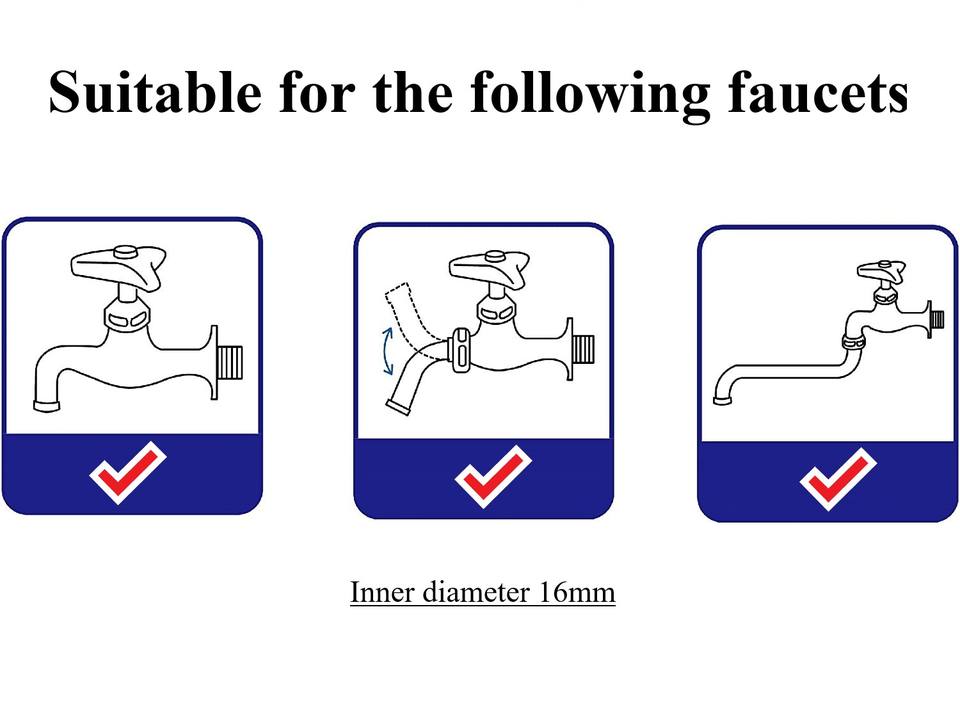 Suitable for the following faucets

Inner diameter 16mm