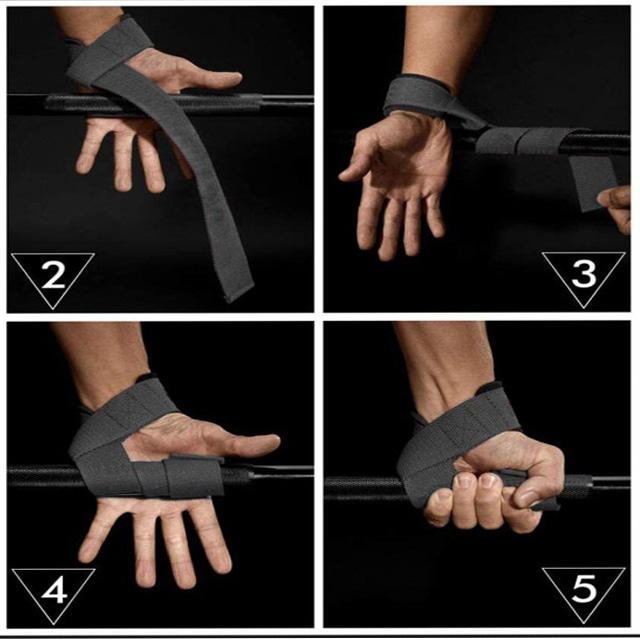 2

3

4

5