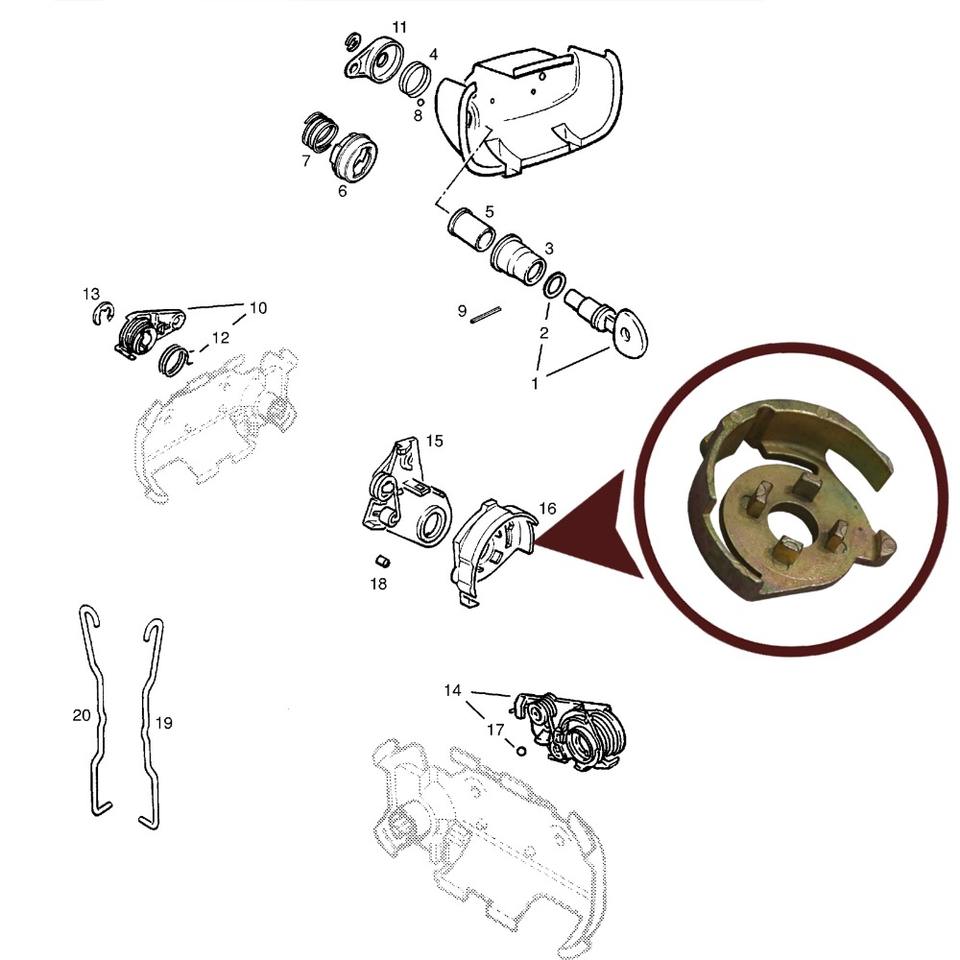 11
4
8
7
6
5
3
9
2
1
13
10
12
15
16
18
20
19
14
17