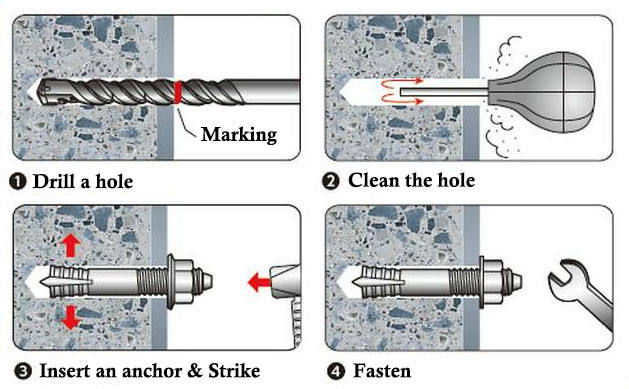 Marking

❶ Drill a hole

❷ Clean the hole

❸ Insert an anchor & Strike

❹ Fasten