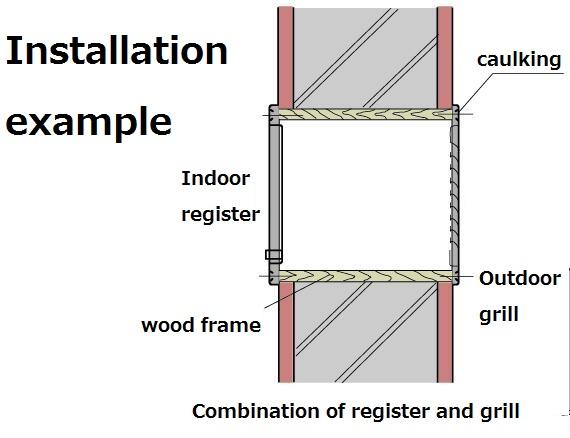 Installation example

caulking

Indoor register

Outdoor grill

wood frame

Combination of register and grill