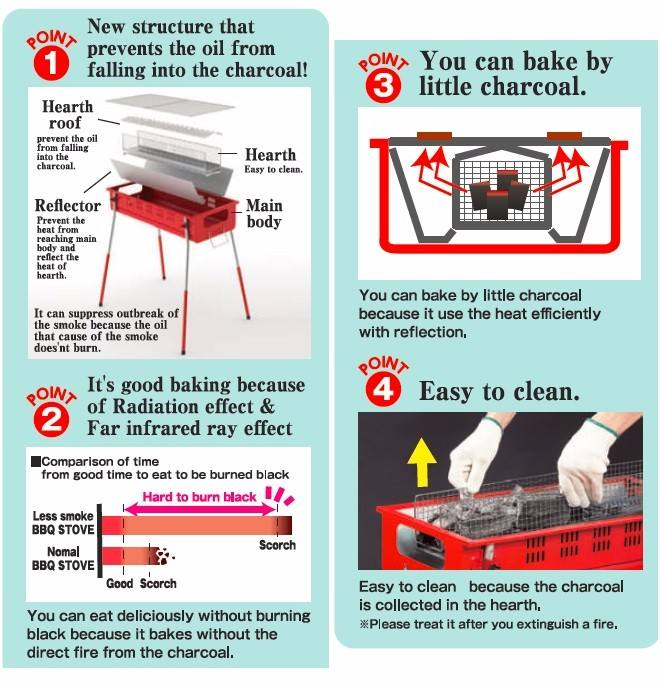 POINT 1 New structure that prevents the oil from falling into the charcoal!

Hearth roof
prevent the oil from falling into the charcoal.

Hearth
Easy to clean.

Reflector
Prevent the heat from reaching main body and reflect the heat of hearth.

Main body

It can suppress outbreak of the smoke because the oil that cause of the smoke does'nt burn.

POINT 2 It's good baking because of Radiation effect & Far infrared ray effect

■Comparison of time from good time to eat to be burned black

Hard to burn black

Less smoke BBQ STOVE

Scorch

Nomal BBQ STOVE

Good Scorch

You can eat deliciously without burning black because it bakes without the direct fire from the charcoal.

POINT 3 You can bake by little charcoal.

You can bake by little charcoal because it use the heat efficiently with reflection.

POINT 4 Easy to clean.

Easy to clean because the charcoal is collected in the hearth.
※Please treat it after you extinguish a fire.