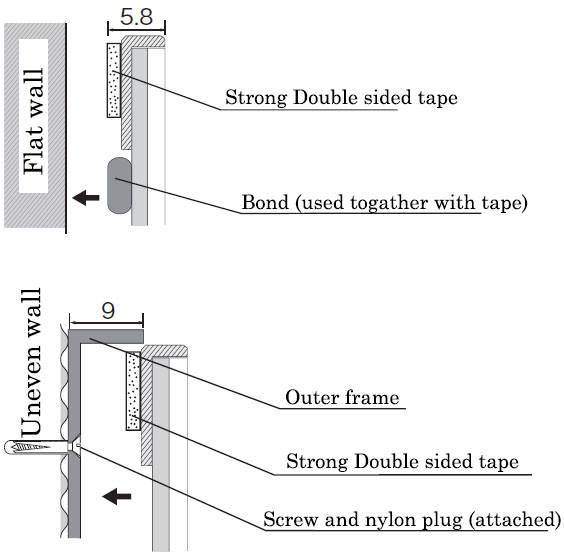 Flat wall

5.8

Strong Double sided tape

Bond (used togather with tape)

Uneven wall

9

Outer frame

Strong Double sided tape

Screw and nylon plug (attached)