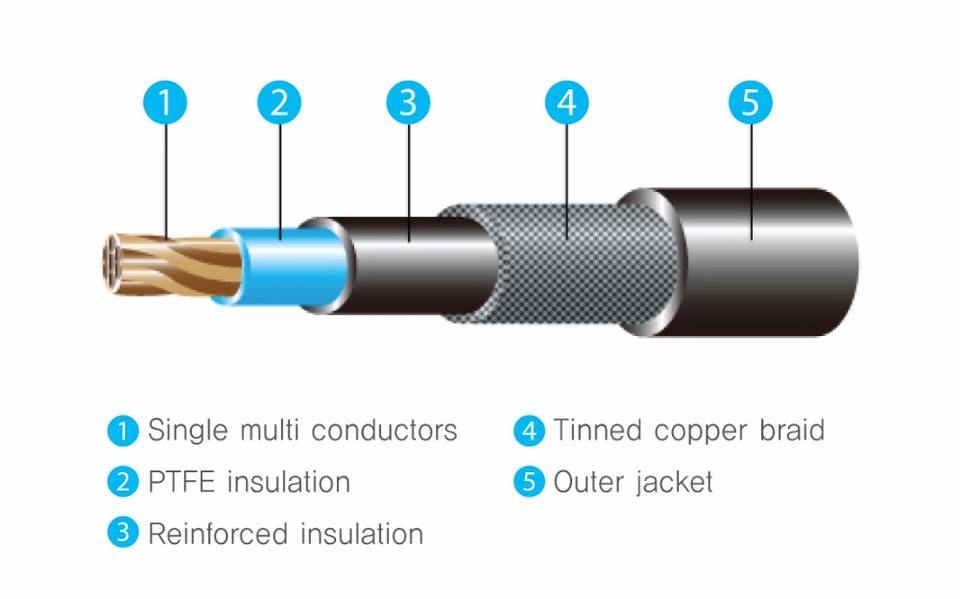 1 2 3 4 5

1 Single multi conductors
2 PTFE insulation
3 Reinforced insulation

4 Tinned copper braid
5 Outer jacket