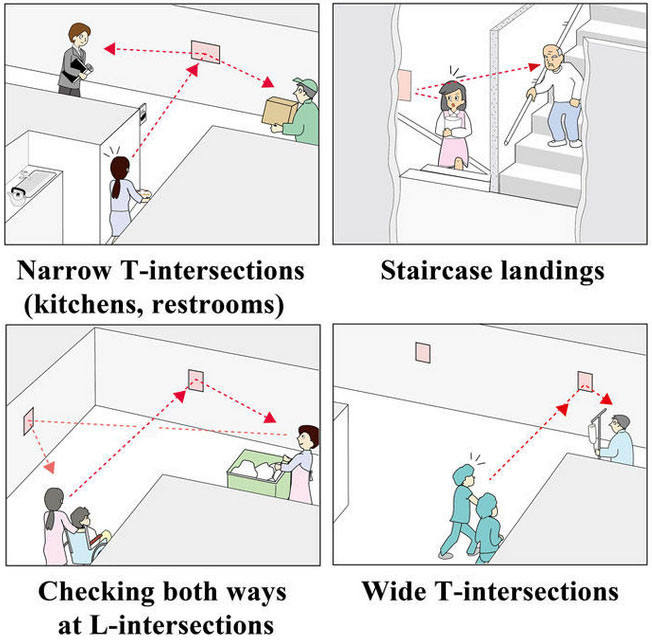 Narrow T-intersections (kitchens, restrooms)

Staircase landings

Checking both ways at L-intersections

Wide T-intersections