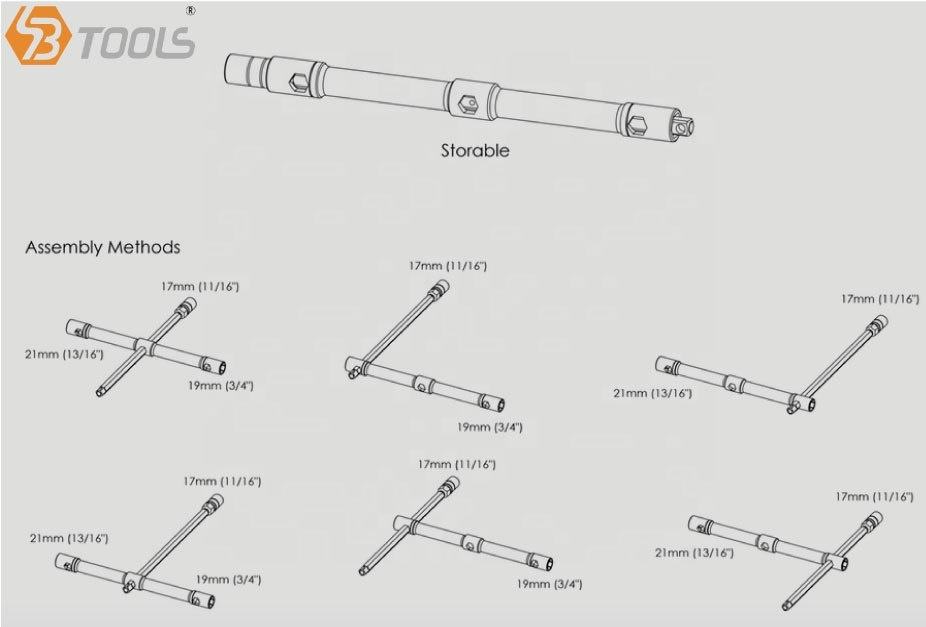 TOOLS ®

Storable

Assembly Methods

17mm (11/16")
21mm (13/16")
19mm (3/4")

17mm (11/16")
19mm (3/4")

17mm (11/16")
21mm (13/16")

17mm (11/16")
21mm (13/16")
19mm (3/4")

17mm (11/16")
19mm (3/4")

17mm (11/16")
21mm (13/16")