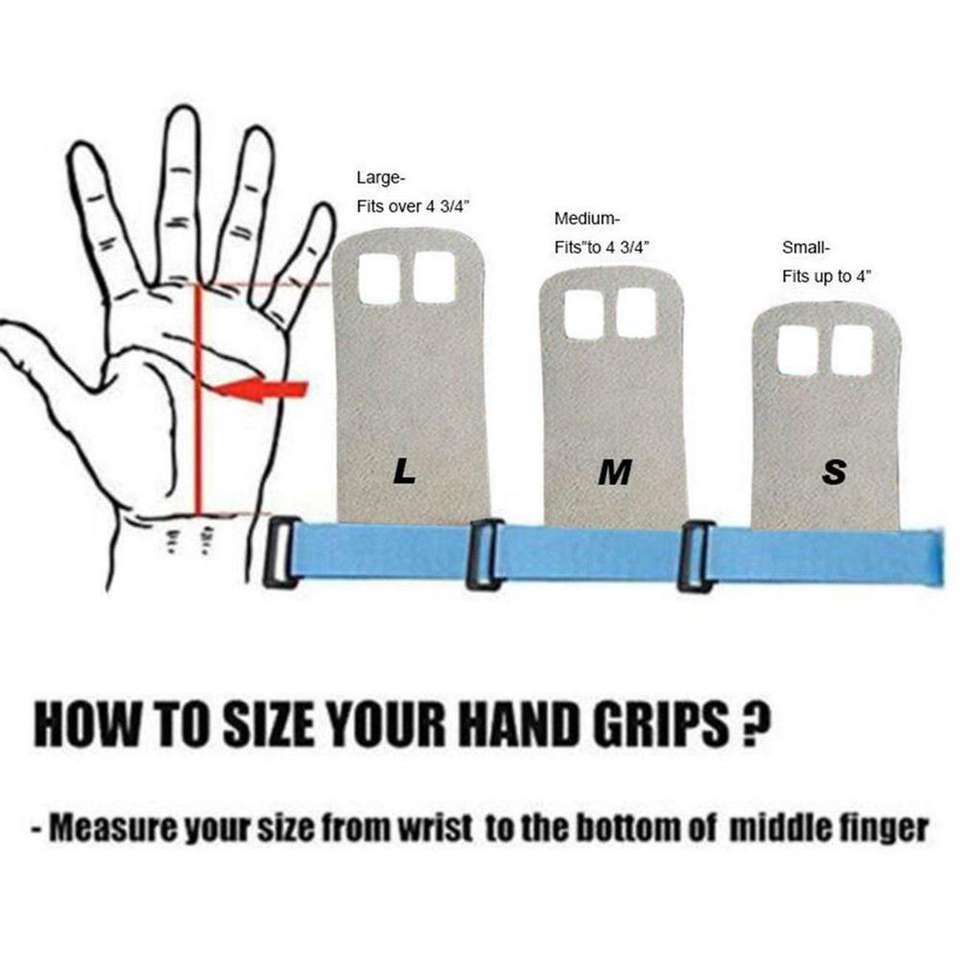 Large-
Fits over 4 3/4"

Medium-
Fits"to 4 3/4"

Small-
Fits up to 4"

L

M

S

HOW TO SIZE YOUR HAND GRIPS ?

- Measure your size from wrist to the bottom of middle finger