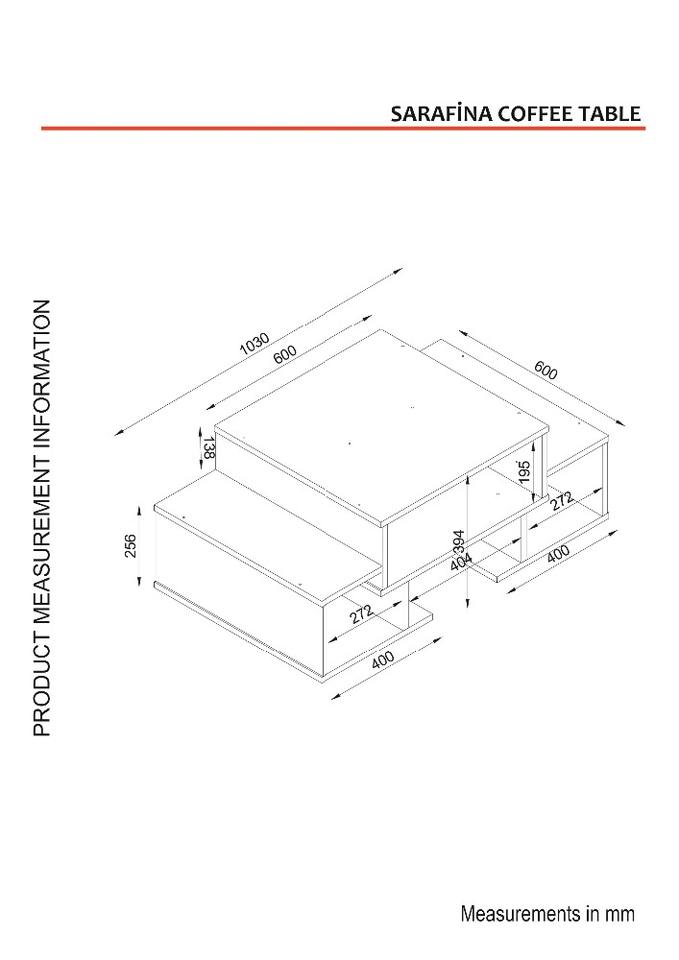 SARAFİNA COFFEE TABLE

PRODUCT MEASUREMENT INFORMATION

1030
600
600
138
195
272
256
394
404
400
272
400

Measurements in mm