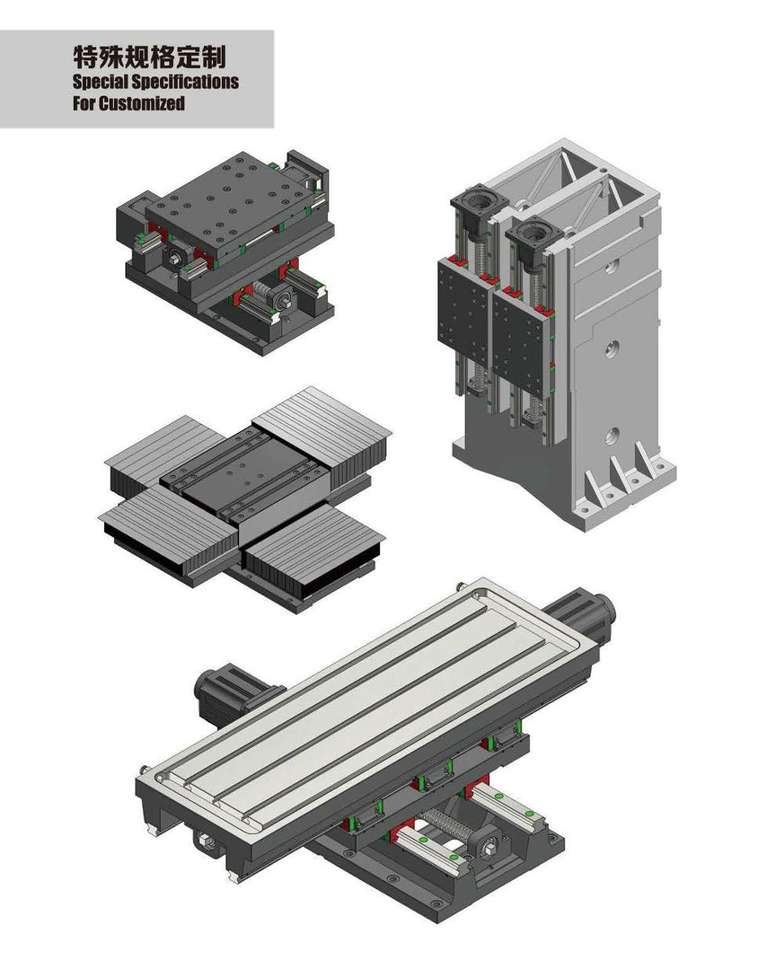 特殊规格定制
Special Specifications
For Customized