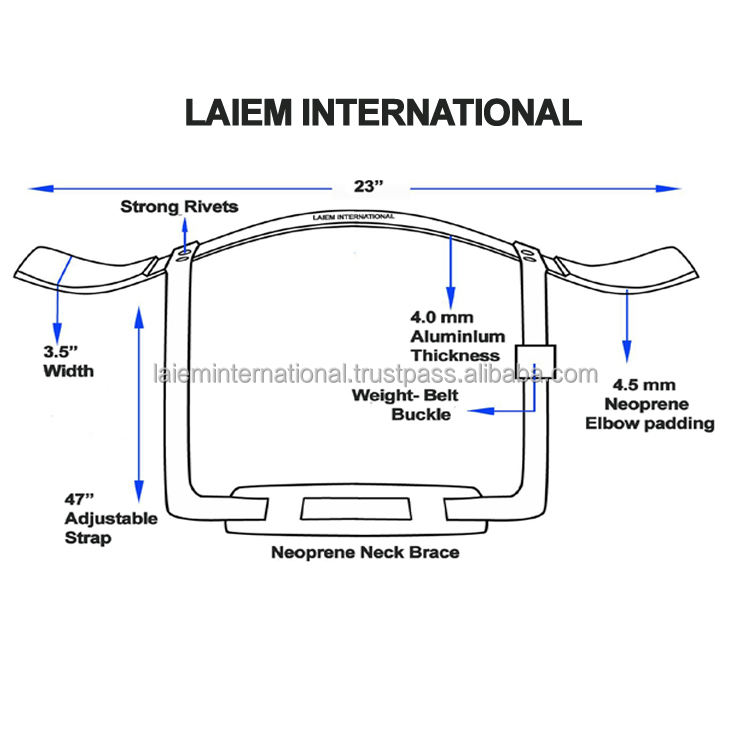 LAIEM INTERNATIONAL

23”

Strong Rivets

LAIEM INTERNATIONAL

3.5”
Width

4.0 mm
Aluminlum
Thickness

laieminternational.trustpass.alibaba.com

Weight- Belt
Buckle

4.5 mm
Neoprene
Elbow padding

47”
Adjustable
Strap

Neoprene Neck Brace