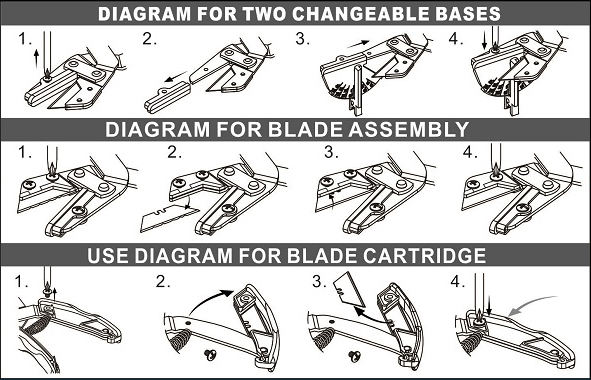 DIAGRAM FOR TWO CHANGEABLE BASES

1.

2.

3.

4.

DIAGRAM FOR BLADE ASSEMBLY

1.

2.

3.

4.

USE DIAGRAM FOR BLADE CARTRIDGE

1.

2.

3.

4.