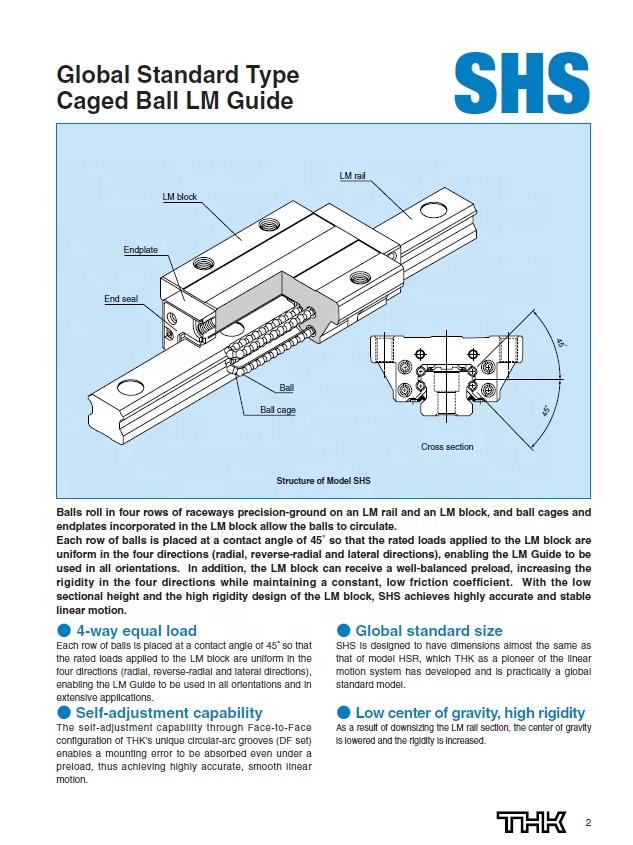 Global Standard Type
Caged Ball LM Guide

SHS

LM rail
LM block
Endplate
End seal
Ball
Ball cage
45°
45°
Cross section

Structure of Model SHS

Balls roll in four rows of raceways precision-ground on an LM rail and an LM block, and ball cages and endplates incorporated in the LM block allow the balls to circulate.
Each row of balls is placed at a contact angle of 45° so that the rated loads applied to the LM block are uniform in the four directions (radial, reverse-radial and lateral directions), enabling the LM Guide to be used in all orientations. In addition, the LM block can receive a well-balanced preload, increasing the rigidity in the four directions while maintaining a constant, low friction coefficient. With the low sectional height and the high rigidity design of the LM block, SHS achieves highly accurate and stable linear motion.

● 4-way equal load
Each row of balls is placed at a contact angle of 45° so that the rated loads applied to the LM block are uniform in the four directions (radial, reverse-radial and lateral directions), enabling the LM Guide to be used in all orientations and in extensive applications.

● Self-adjustment capability
The self-adjustment capability through Face-to-Face configuration of THK's unique circular-arc grooves (DF set) enables a mounting error to be absorbed even under a preload, thus achieving highly accurate, smooth linear motion.

● Global standard size
SHS is designed to have dimensions almost the same as that of model HSR, which THK as a pioneer of the linear motion system has developed and is practically a global standard model.

● Low center of gravity, high rigidity
As a result of downsizing the LM rail section, the center of gravity is lowered and the rigidity is increased.

THK 2