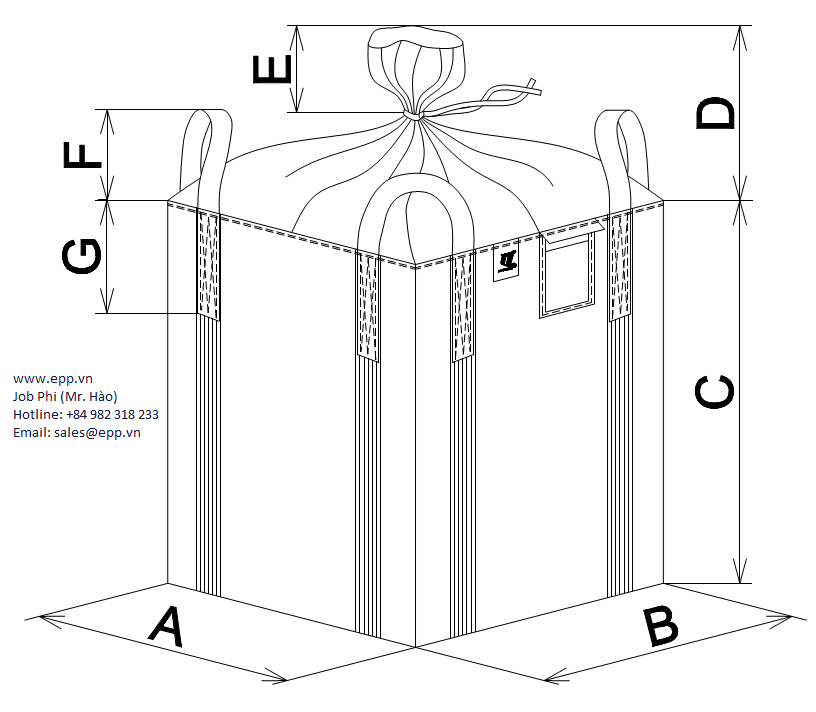 E

D

F

G

C

www.epp.vn
Job Phi (Mr. Hào)
Hotline: +84 982 318 233
Email: sales@epp.vn

A

B