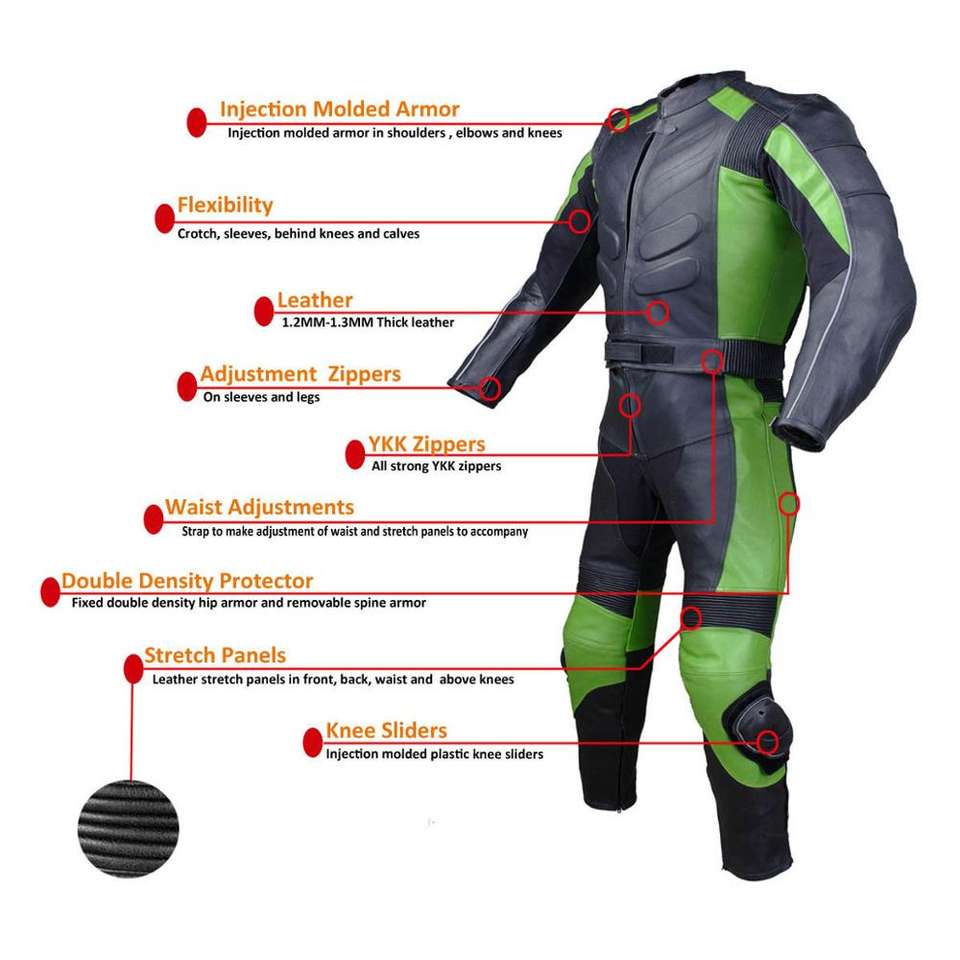 Injection Molded Armor
Injection molded armor in shoulders , elbows and knees

Flexibility
Crotch, sleeves, behind knees and calves

Leather
1.2MM-1.3MM Thick leather

Adjustment Zippers
On sleeves and legs

YKK Zippers
All strong YKK zippers

Waist Adjustments
Strap to make adjustment of waist and stretch panels to accompany

Double Density Protector
Fixed double density hip armor and removable spine armor

Stretch Panels
Leather stretch panels in front, back, waist and above knees

Knee Sliders
Injection molded plastic knee sliders