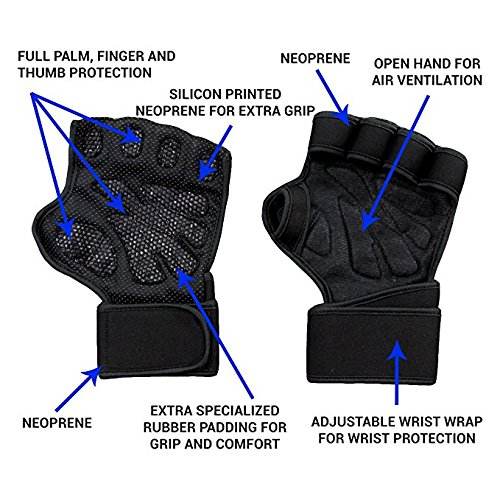 FULL PALM, FINGER AND THUMB PROTECTION

SILICON PRINTED NEOPRENE FOR EXTRA GRIP

NEOPRENE

OPEN HAND FOR AIR VENTILATION

NEOPRENE

EXTRA SPECIALIZED RUBBER PADDING FOR GRIP AND COMFORT

ADJUSTABLE WRIST WRAP FOR WRIST PROTECTION