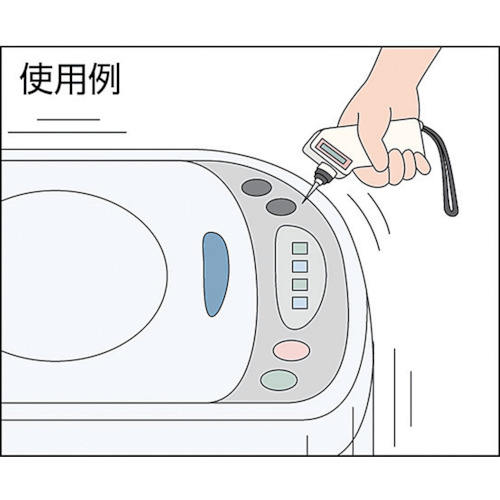 使用例