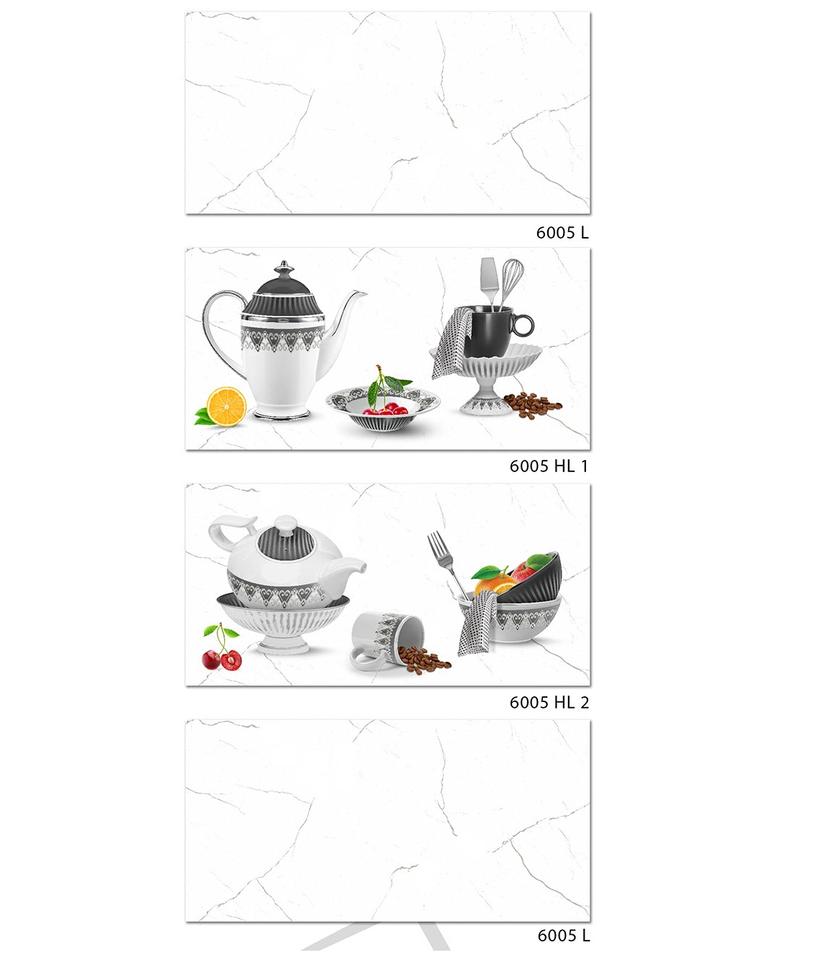 6005 L

6005 HL 1

6005 HL 2

6005 L