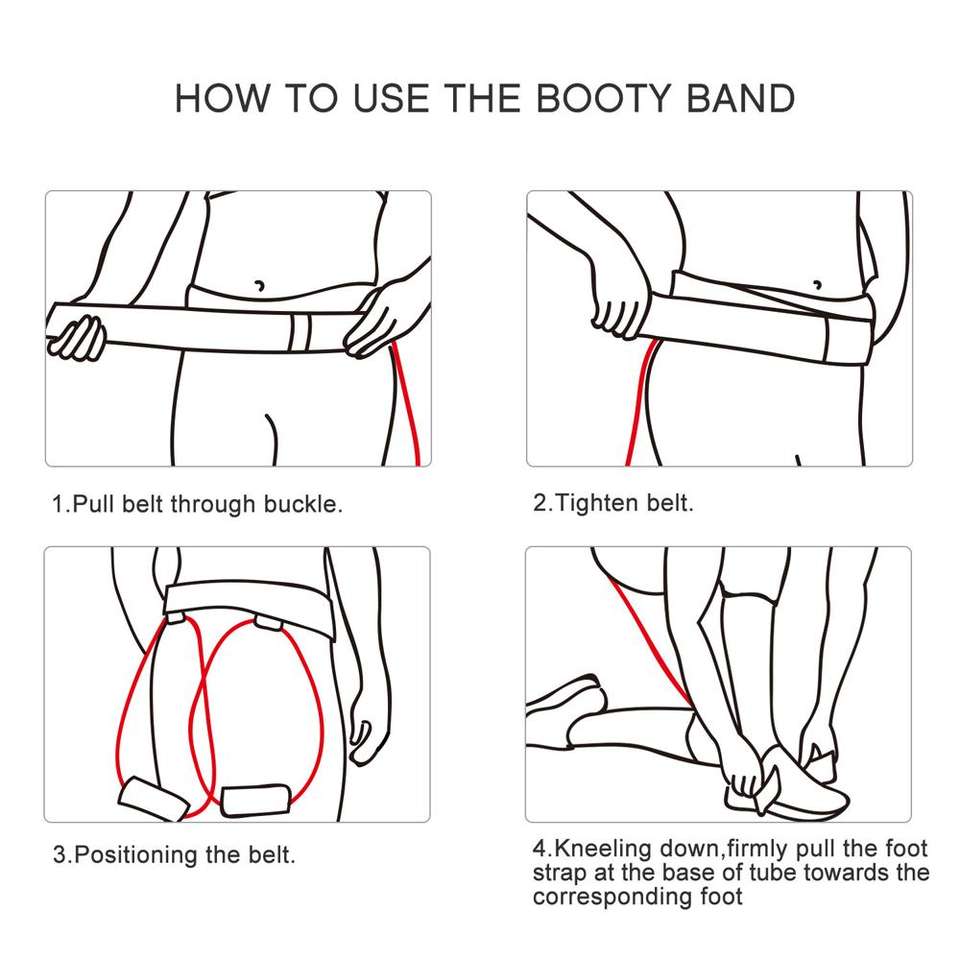 HOW TO USE THE BOOTY BAND

1.Pull belt through buckle.

2.Tighten belt.

3.Positioning the belt.

4.Kneeling down,firmly pull the foot strap at the base of tube towards the corresponding foot