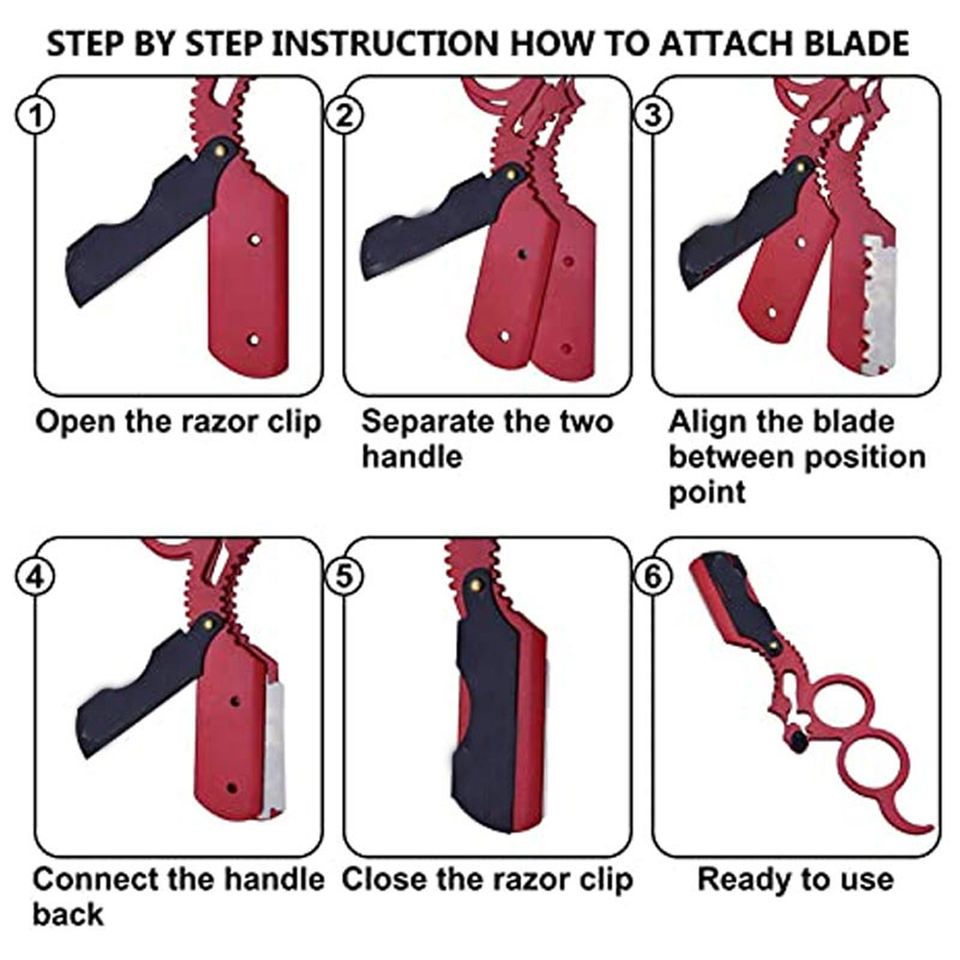 STEP BY STEP INSTRUCTION HOW TO ATTACH BLADE

1
Open the razor clip

2
Separate the two handle

3
Align the blade between position point

4
Connect the handle back

5
Close the razor clip

6
Ready to use