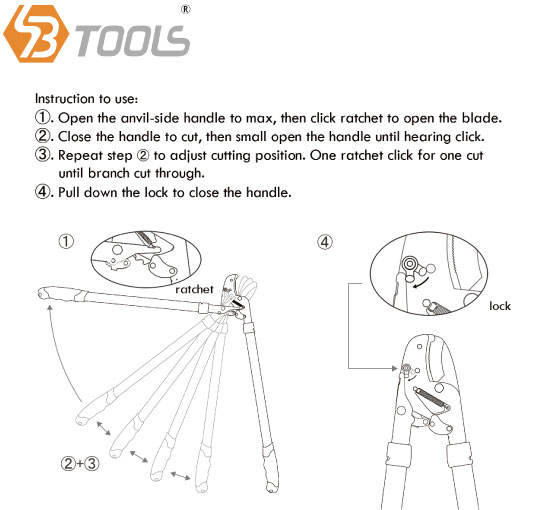 SB TOOLS ®

Instruction to use:
①. Open the anvil-side handle to max, then click ratchet to open the blade.
②. Close the handle to cut, then small open the handle until hearing click.
③. Repeat step ② to adjust cutting position. One ratchet click for one cut until branch cut through.
④. Pull down the lock to close the handle.

①

ratchet

②+③

④

lock