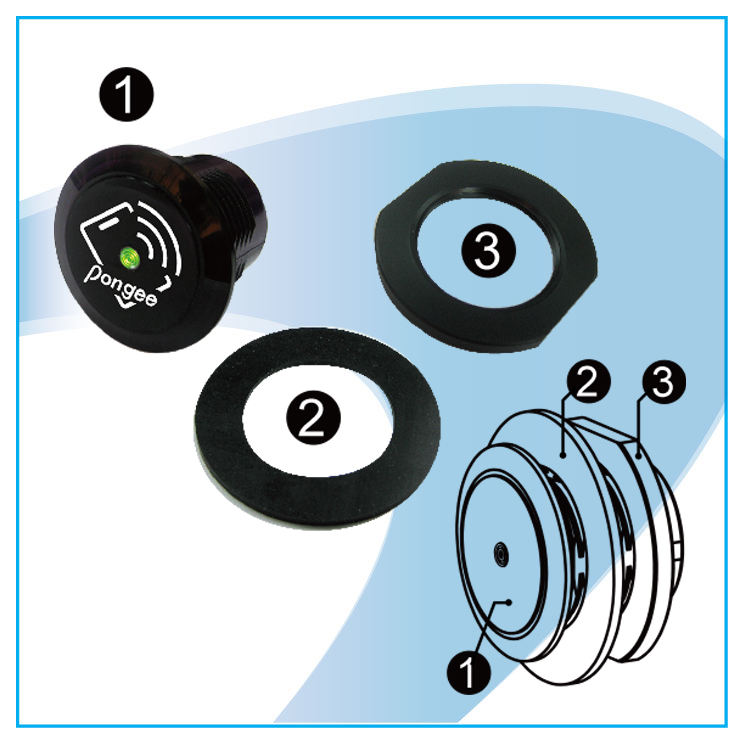 1

pongee

3

2

2 3

1