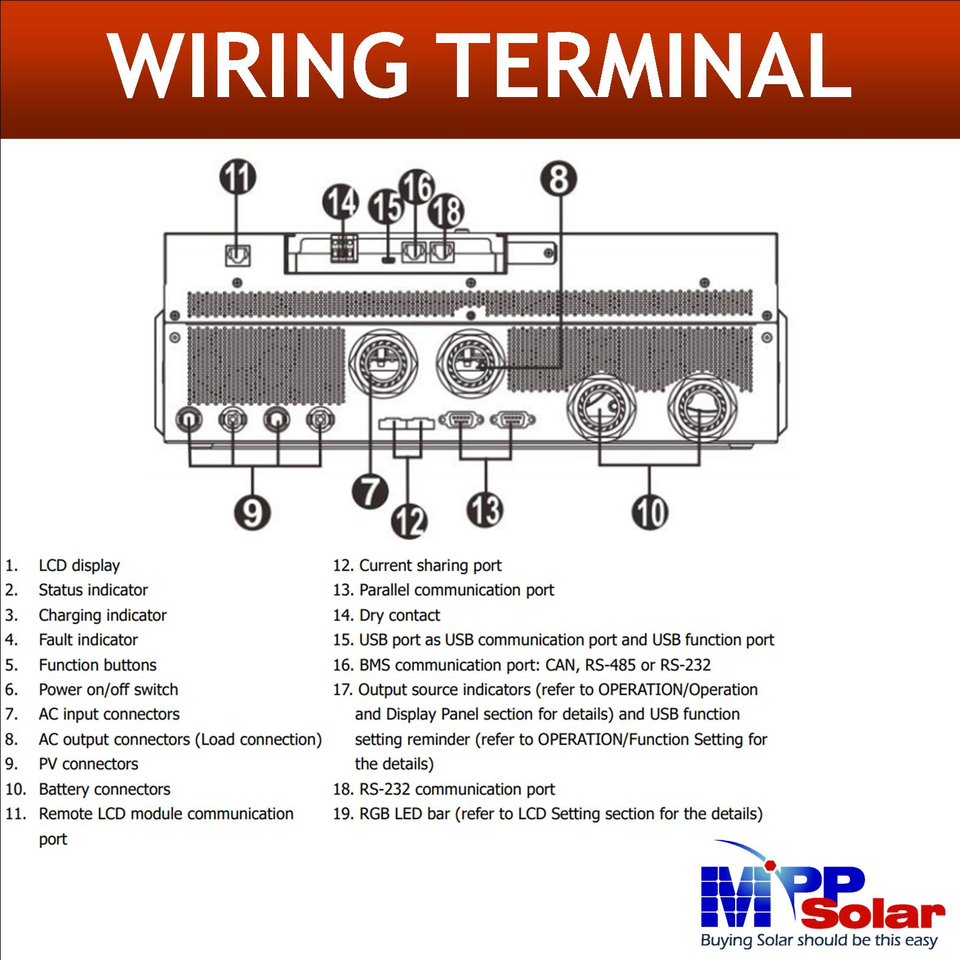 WIRING TERMINAL

11
14
15
16
18
8
9
7
12
13
10

1. LCD display
2. Status indicator
3. Charging indicator
4. Fault indicator
5. Function buttons
6. Power on/off switch
7. AC input connectors
8. AC output connectors (Load connection)
9. PV connectors
10. Battery connectors
11. Remote LCD module communication port

12. Current sharing port
13. Parallel communication port
14. Dry contact
15. USB port as USB communication port and USB function port
16. BMS communication port: CAN, RS-485 or RS-232
17. Output source indicators (refer to OPERATION/Operation and Display Panel section for details) and USB function setting reminder (refer to OPERATION/Function Setting for the details)
18. RS-232 communication port
19. RGB LED bar (refer to LCD Setting section for the details)

MPP Solar
Buying Solar should be this easy