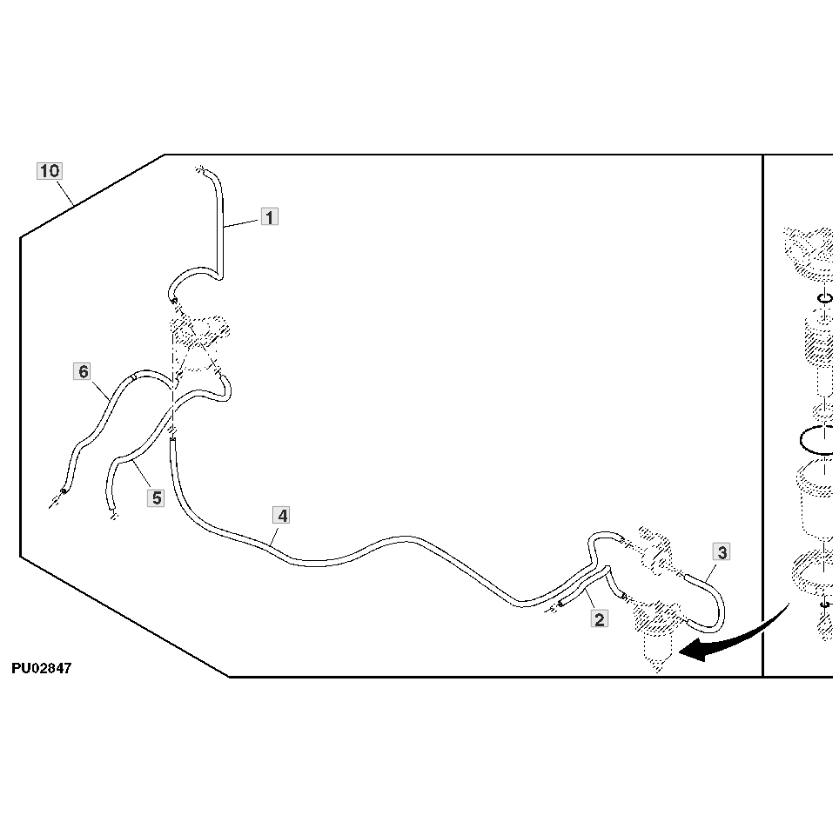 10
1
6
5
4
3
2
PU02847