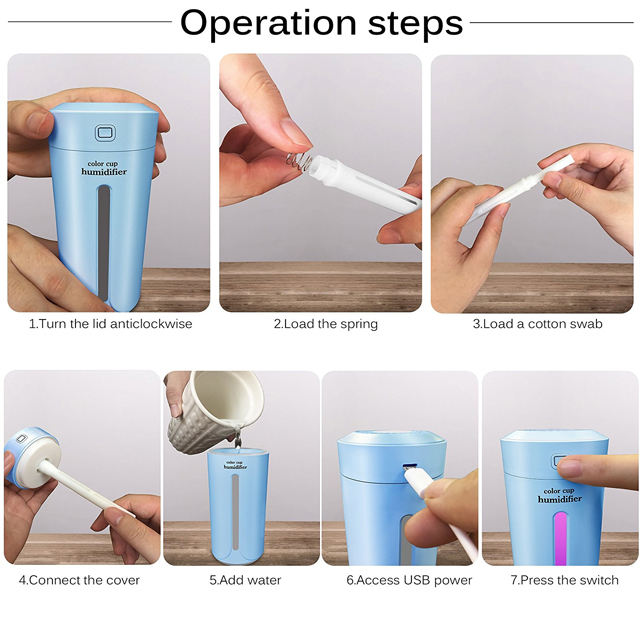 Operation steps

color cup
humidifier

1.Turn the lid anticlockwise

2.Load the spring

3.Load a cotton swab

4.Connect the cover

color cup
humidifier

5.Add water

6.Access USB power

color cup
humidifier

7.Press the switch